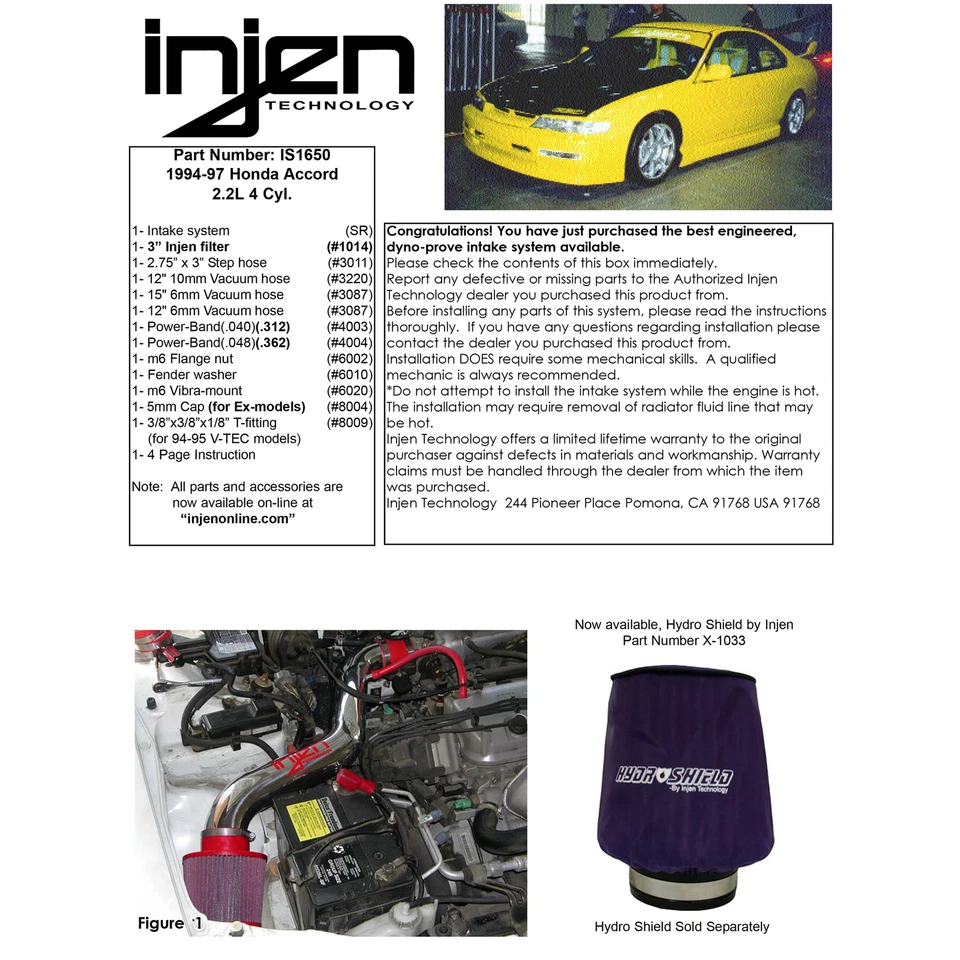 injen
TECHNOLOGY

Part Number: IS1650
1994-97 Honda Accord
2.2L 4 Cyl.

| | |
|---|---|
| 1- Intake system | (SR) |
| 1- 3" Injen filter | (#1014) |
| 1- 2.75" x 3" Step hose | (#3011) |
| 1- 12" 10mm Vacuum hose | (#3220) |
| 1- 15" 6mm Vacuum hose | (#3087) |
| 1- 12" 6mm Vacuum hose | (#3087) |
| 1- Power-Band(.040)(.312) | (#4003) |
| 1- Power-Band(.048)(.362) | (#4004) |
| 1- m6 Flange nut | (#6002) |
| 1- Fender washer | (#6010) |
| 1- m6 Vibra-mount | (#6020) |
| 1- 5mm Cap (for Ex-models) | (#8004) |
| 1- 3/8"x3/8"x1/8" T-fitting (for 94-95 V-TEC models) | (#8009) |
| 1- 4 Page Instruction | |

Note: All parts and accessories are now available on-line at "injenonline.com"

Congratulations! You have just purchased the best engineered, dyno-prove intake system available.
Please check the contents of this box immediately.
Report any defective or missing parts to the Authorized Injen Technology dealer you purchased this product from.
Before installing any parts of this system, please read the instructions thoroughly. If you have any questions regarding installation please contact the dealer you purchased this product from.
Installation DOES require some mechanical skills. A qualified mechanic is always recommended.
*Do not attempt to install the intake system while the engine is hot. The installation may require removal of radiator fluid line that may be hot.
Injen Technology offers a limited lifetime warranty to the original purchaser against defects in materials and workmanship. Warranty claims must be handled through the dealer from which the item was purchased.
Injen Technology 244 Pioneer Place Pomona, CA 91768 USA 91768

Figure 1

Now available, Hydro Shield by Injen
Part Number X-1033

HYDRO SHIELD
-By Injen Technology

Hydro Shield Sold Separately