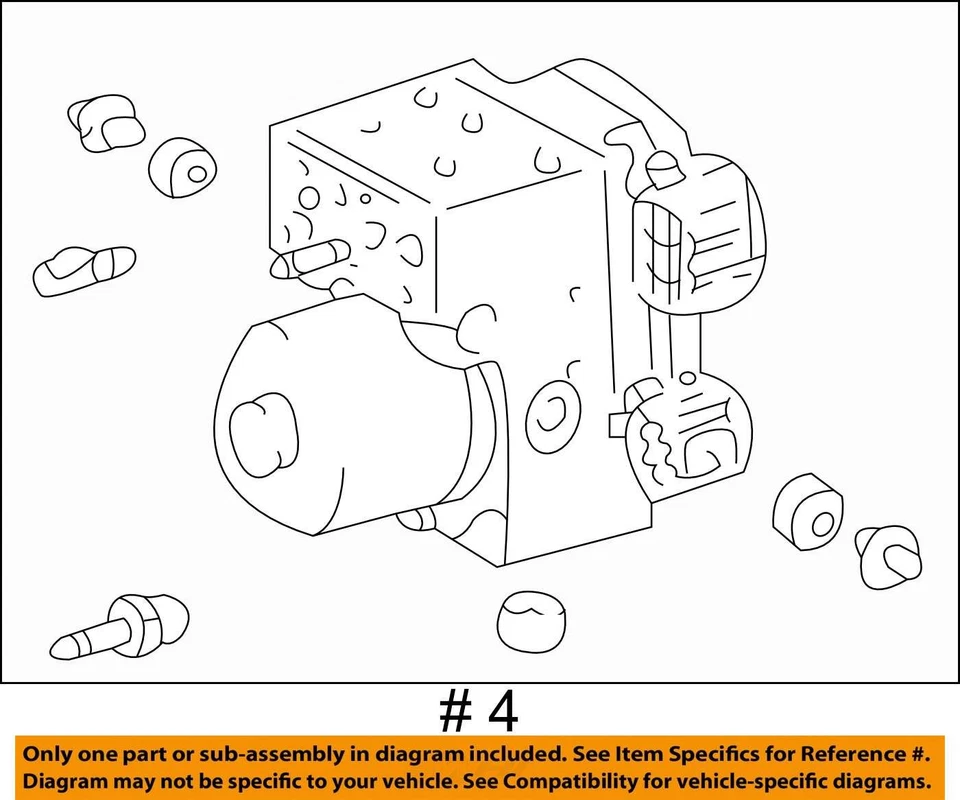 # 4

Only one part or sub-assembly in diagram included. See Item Specifics for Reference #. Diagram may not be specific to your vehicle. See Compatibility for vehicle-specific diagrams.