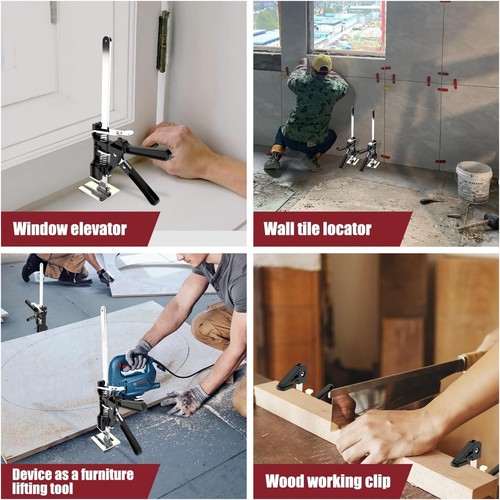 Window elevator

Wall tile locator

Device as a furniture lifting tool

Wood working clip