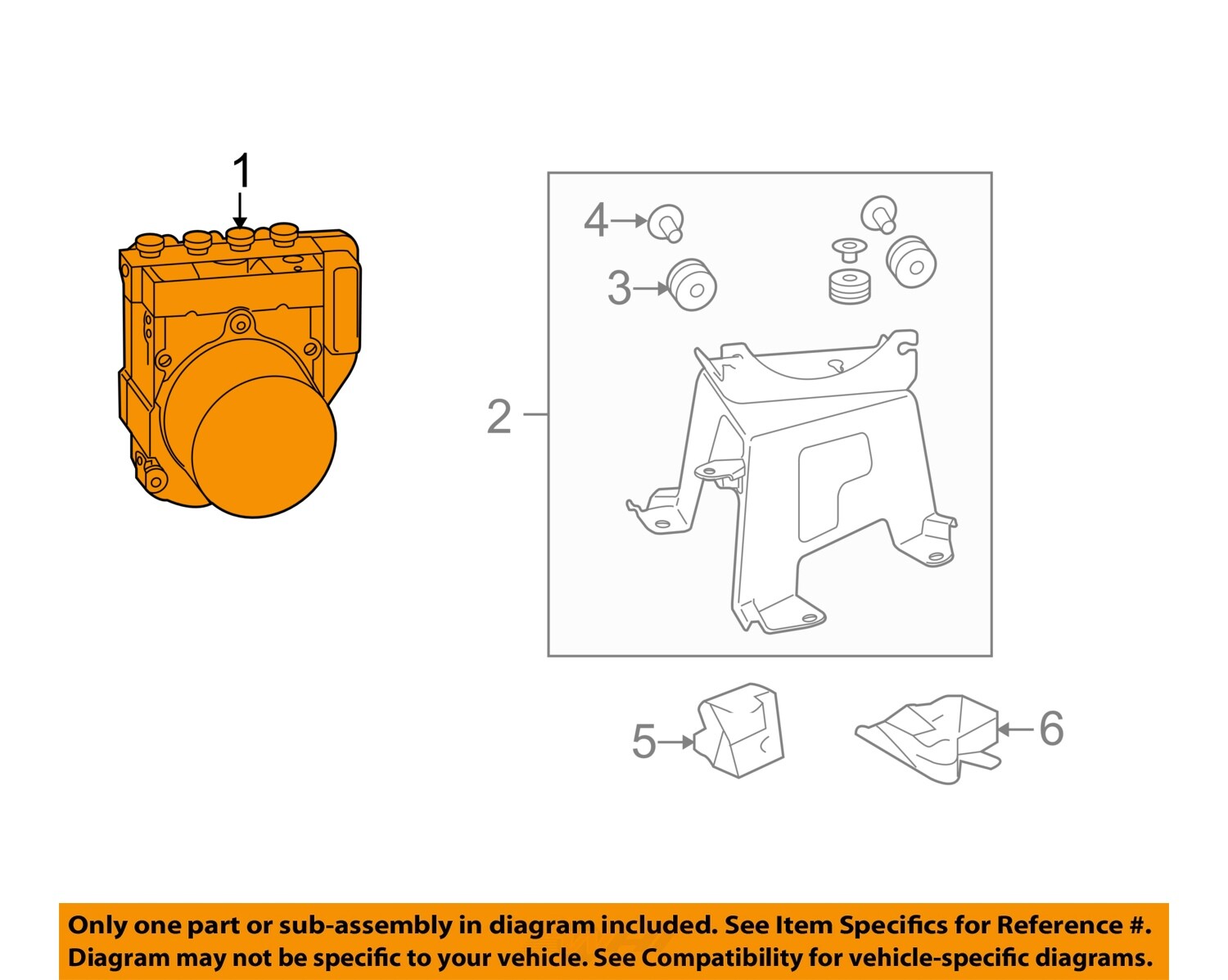 1

4

3

2

5

6

Only one part or sub-assembly in diagram included. See Item Specifics for Reference #.
Diagram may not be specific to your vehicle. See Compatibility for vehicle-specific diagrams.