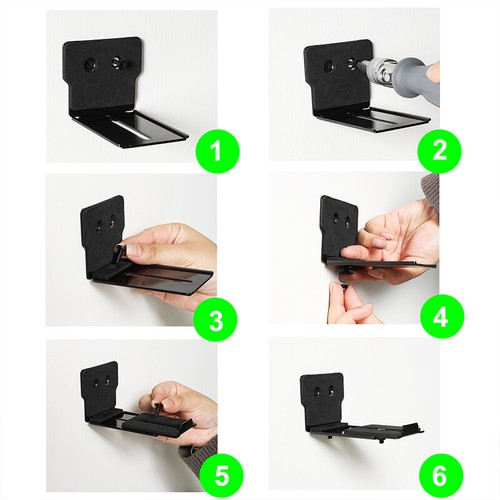 1
2
3
4
5
6