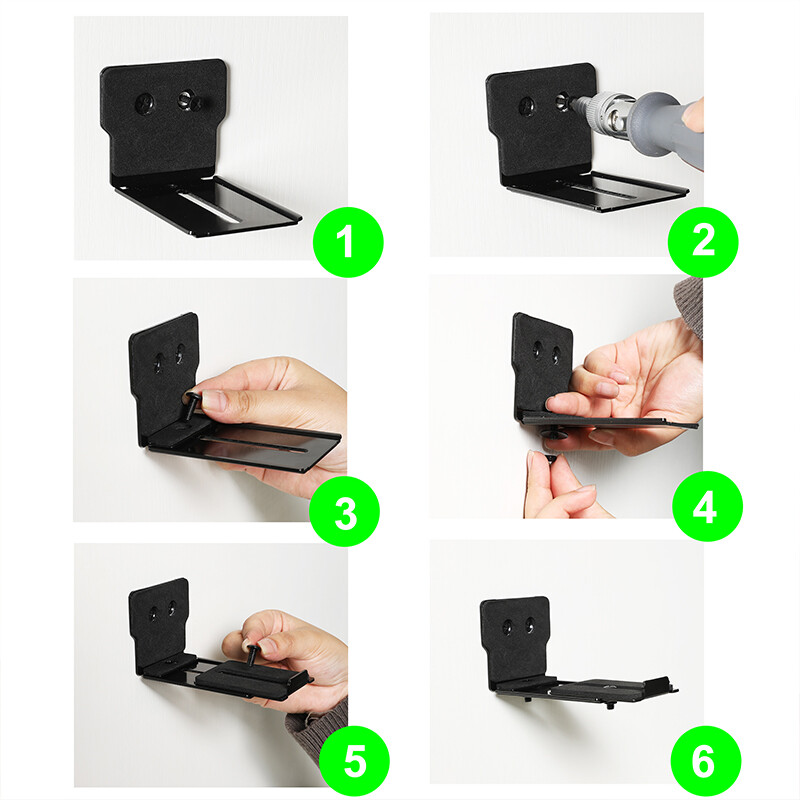 1

2

3

4

5

6