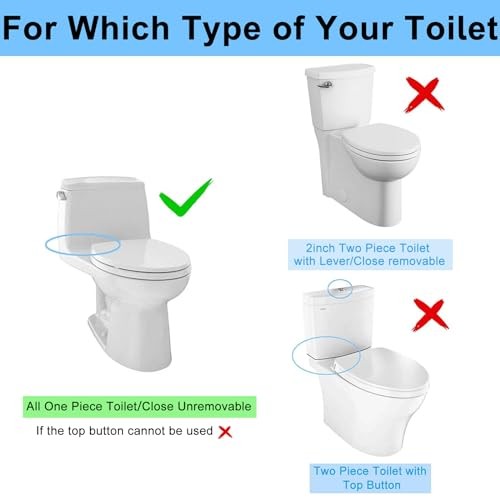 For Which Type of Your Toilet

All One Piece Toilet/Close Unremovable

If the top button cannot be used

2inch Two Piece Toilet with Lever/Close removable

Two Piece Toilet with Top Button