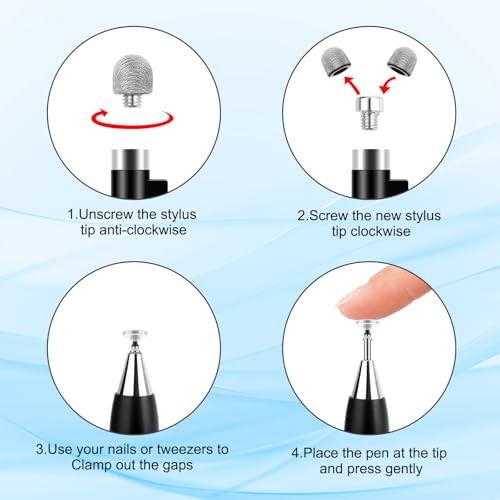 1.Unscrew the stylus tip anti-clockwise

2.Screw the new stylus tip clockwise

3.Use your nails or tweezers to Clamp out the gaps

4.Place the pen at the tip and press gently