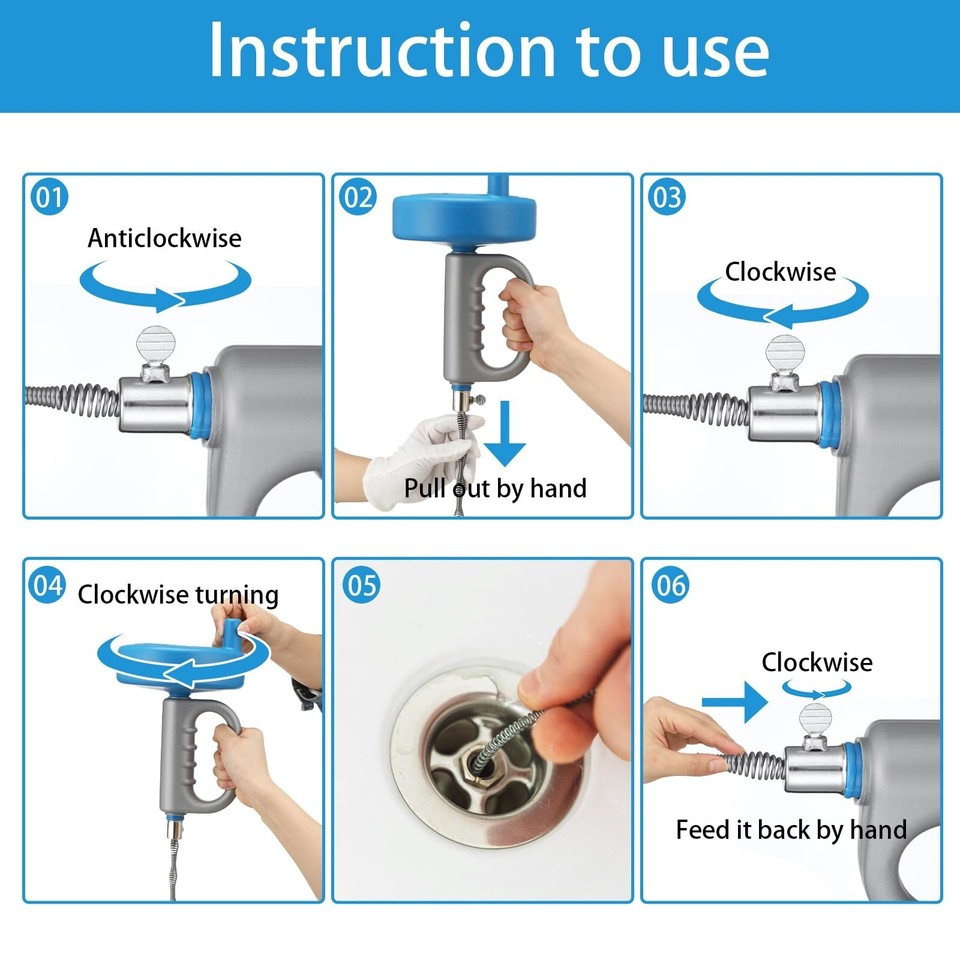 Instruction to use

01
Anticlockwise

02
Pull out by hand

03
Clockwise

04
Clockwise turning

05

06
Clockwise
Feed it back by hand