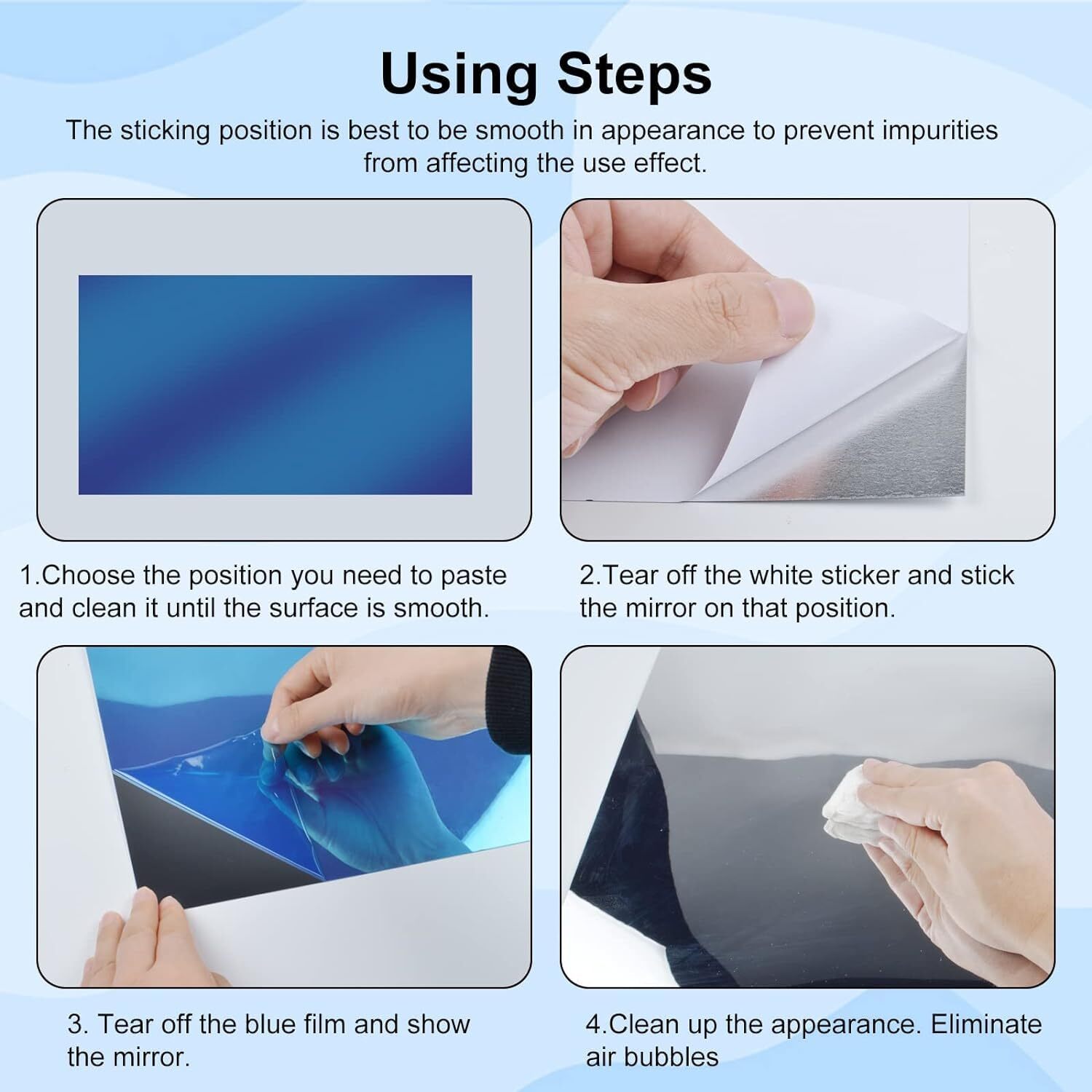 Using Steps

The sticking position is best to be smooth in appearance to prevent impurities from affecting the use effect.

1.Choose the position you need to paste and clean it until the surface is smooth.

2.Tear off the white sticker and stick the mirror on that position.

3. Tear off the blue film and show the mirror.

4.Clean up the appearance. Eliminate air bubbles