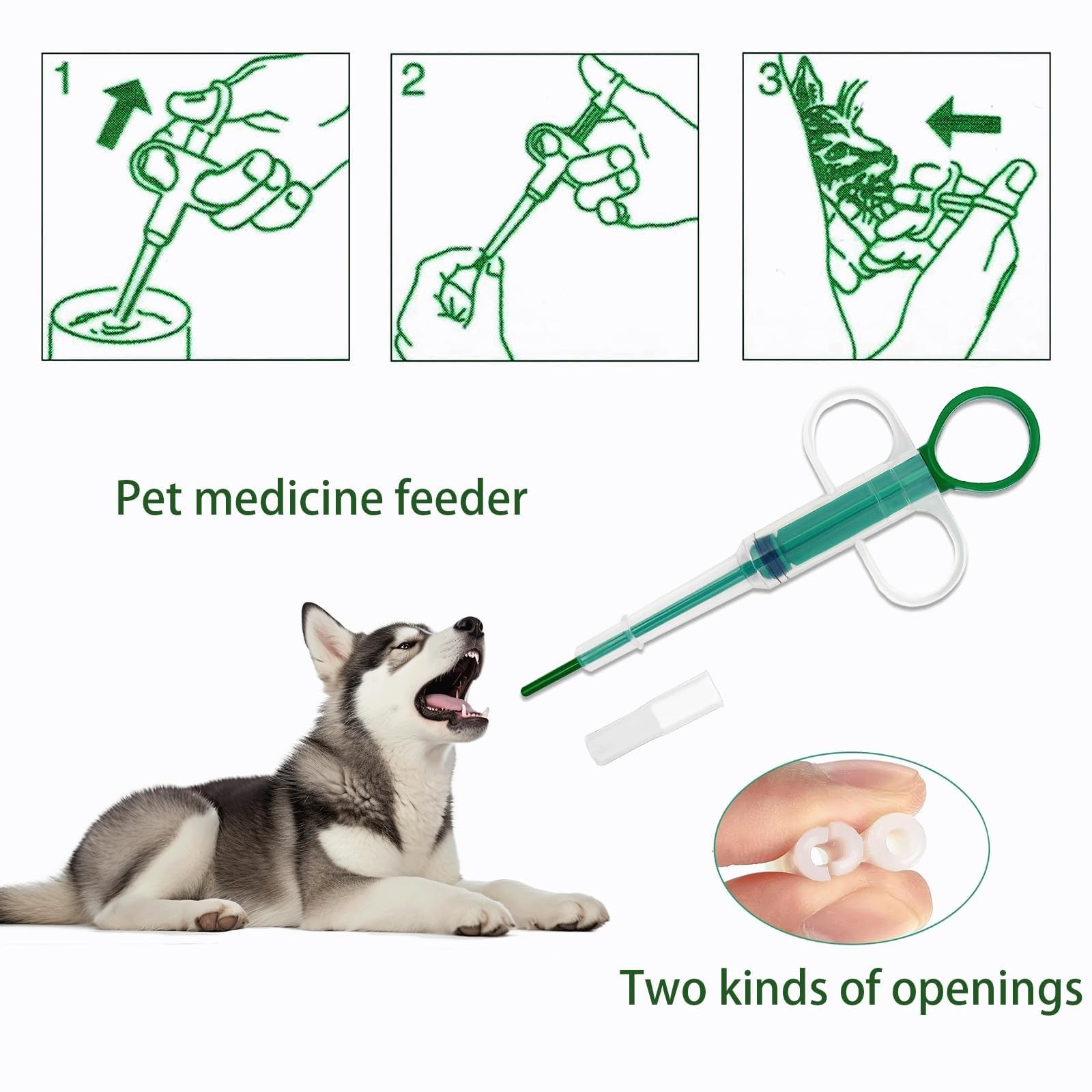 1

2

3

Pet medicine feeder

Two kinds of openings