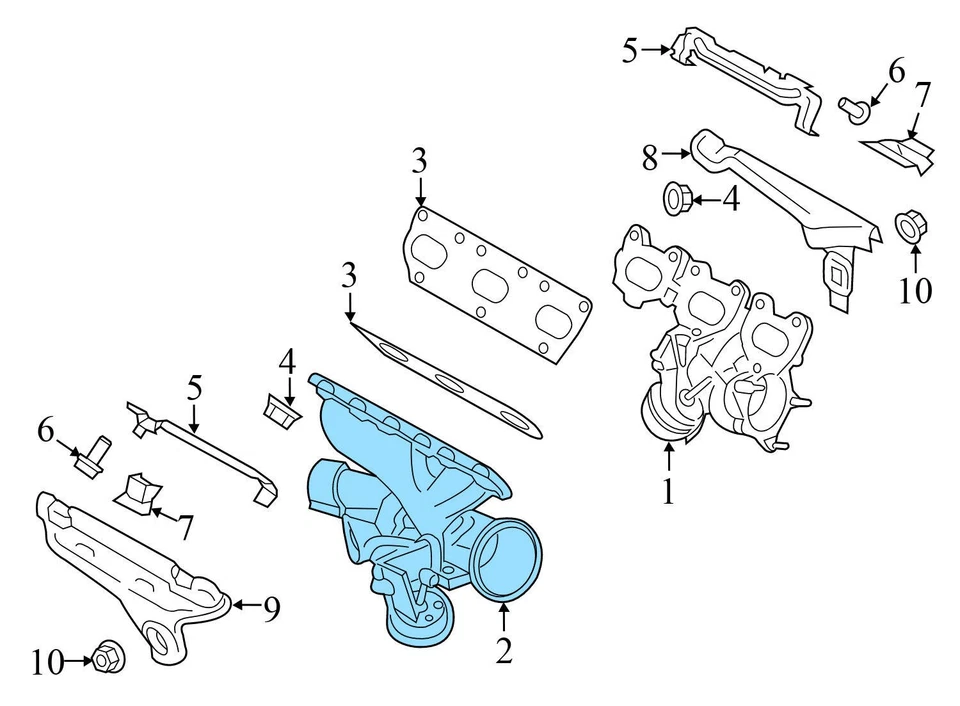 5
6
7
8
4
10
3
3
1
4
5
6
7
9
2
10