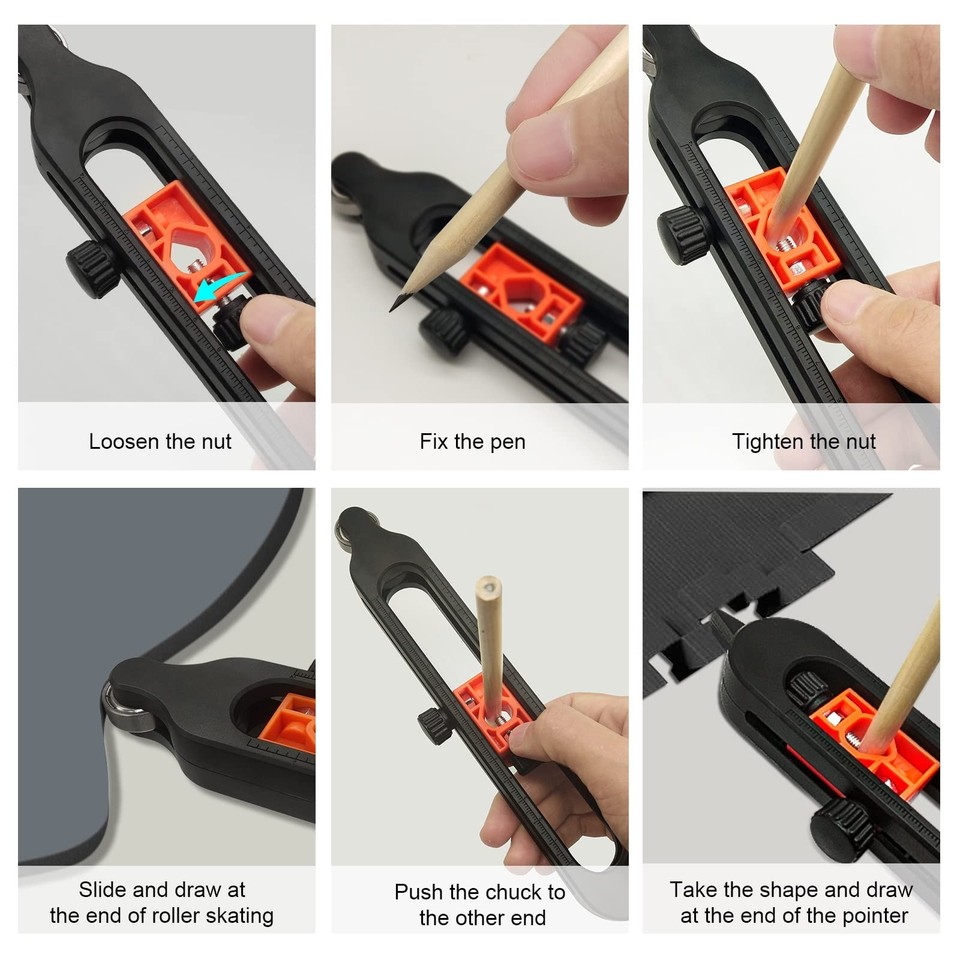 Loosen the nut

Fix the pen

Tighten the nut

Slide and draw at the end of roller skating

Push the chuck to the other end

Take the shape and draw at the end of the pointer