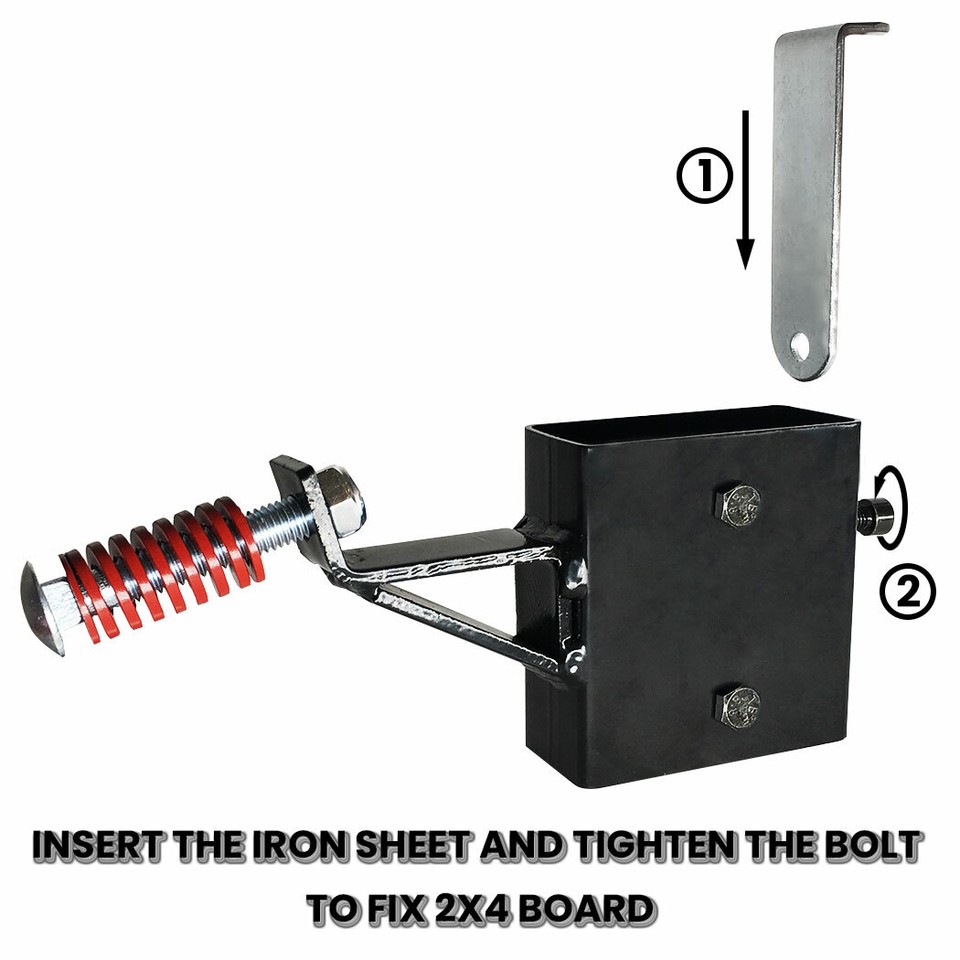 ①

②

INSERT THE IRON SHEET AND TIGHTEN THE BOLT TO FIX 2X4 BOARD