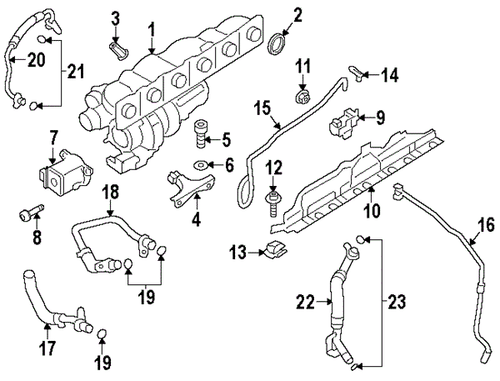 3
1
2
20
21
11
14
15
9
7
5
6
12
18
4
10
8
16
13
19
22
23
17
19