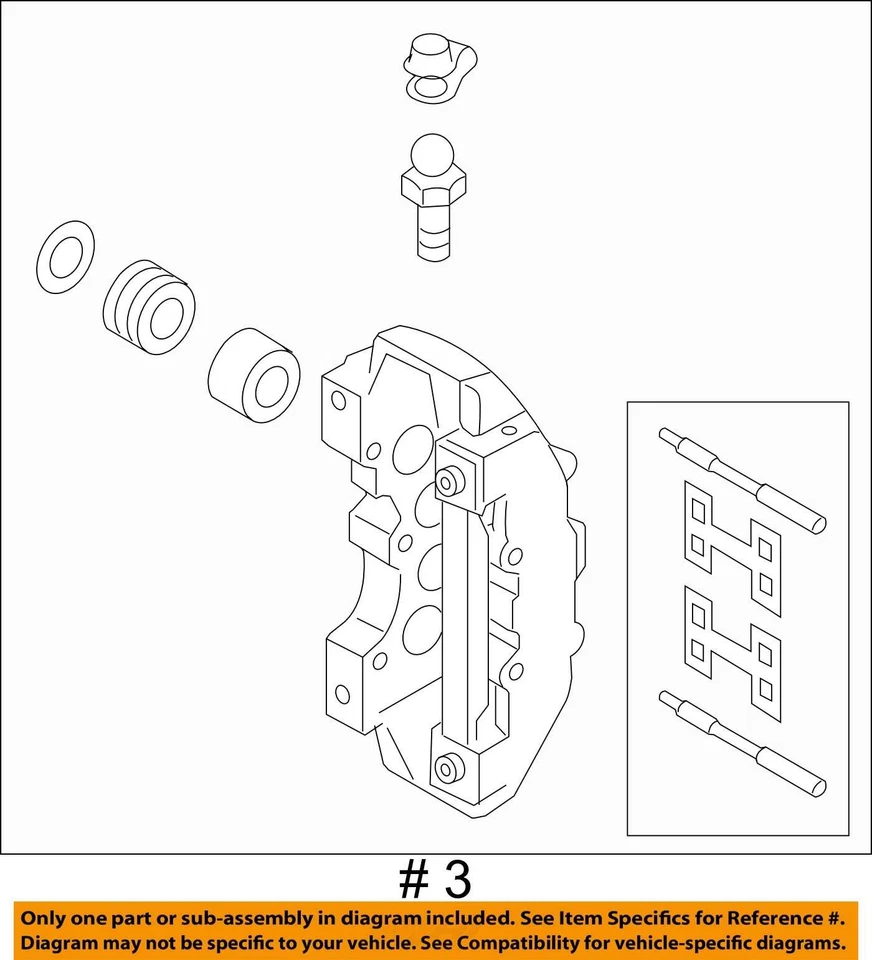 # 3

Only one part or sub-assembly in diagram included. See Item Specifics for Reference #.
Diagram may not be specific to your vehicle. See Compatibility for vehicle-specific diagrams.