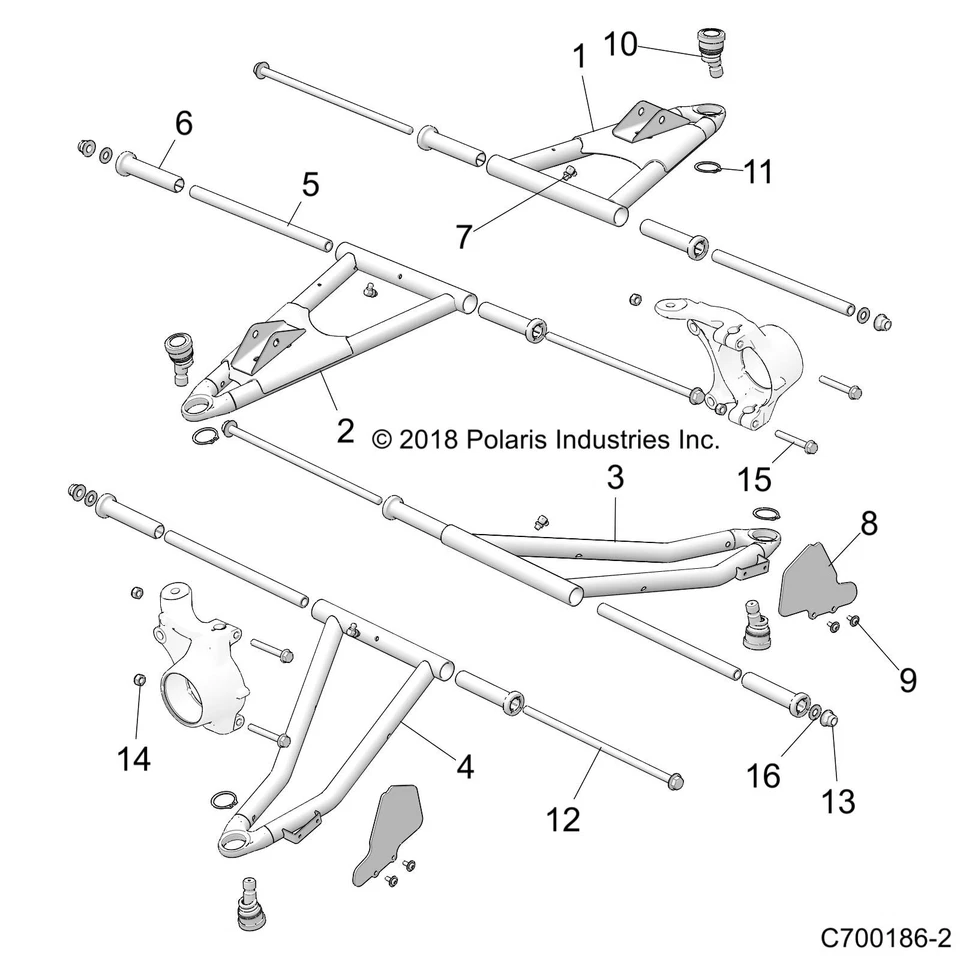 10
1
6
11
5
7
2
© 2018 Polaris Industries Inc.
15
3
8
9
14
4
16
13
12
C700186-2