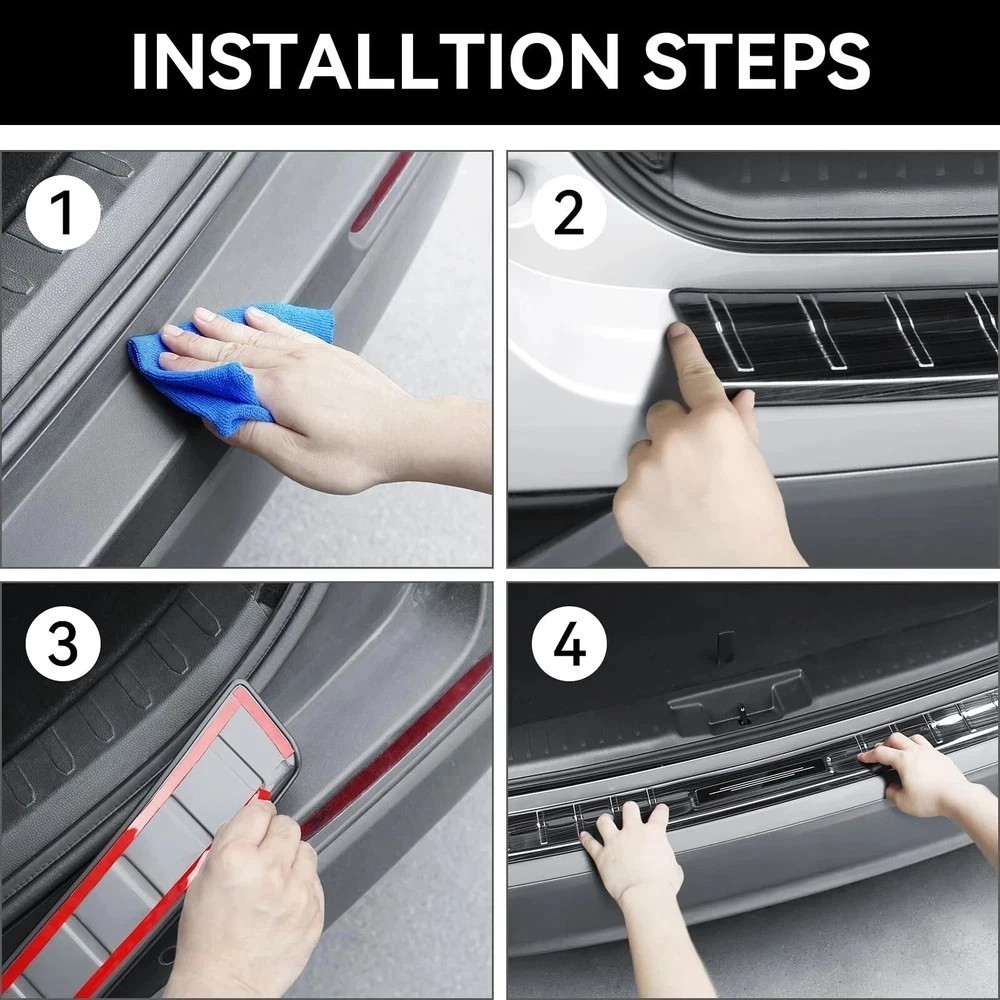 INSTALLTION STEPS

1

2

3

4