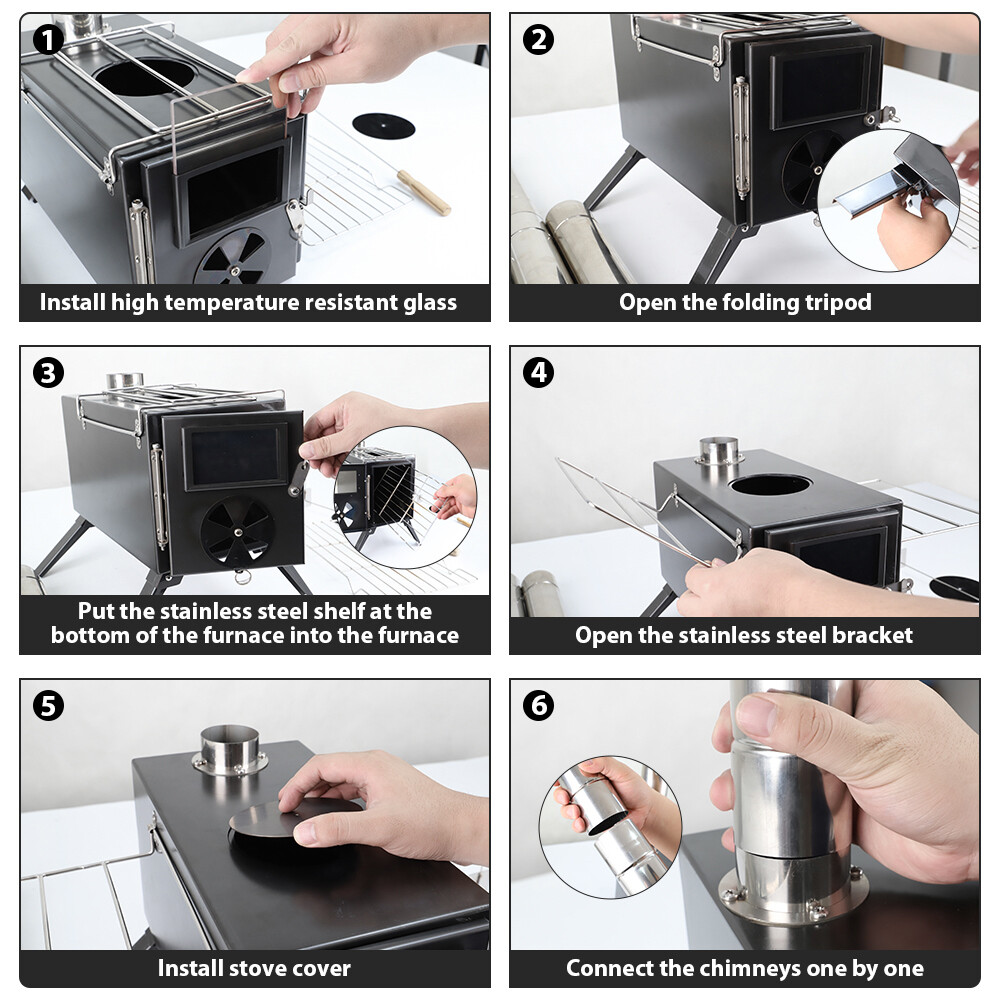 1
Install high temperature resistant glass

2
Open the folding tripod

3
Put the stainless steel shelf at the bottom of the furnace into the furnace

4
Open the stainless steel bracket

5
Install stove cover

6
Connect the chimneys one by one