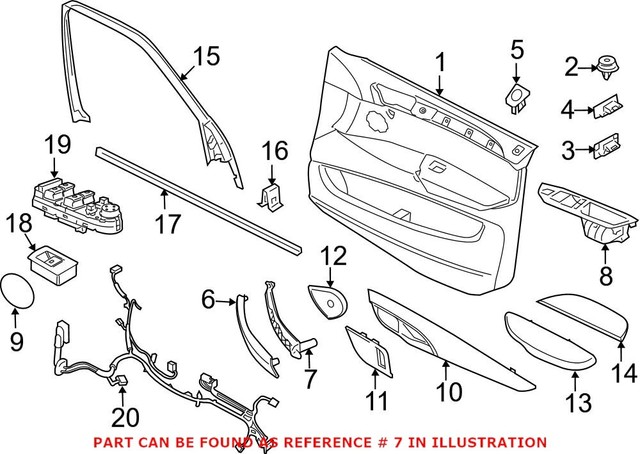 15
1
5
2
4
3
19
16
17
18
8
12
9
6
7
11
10
13
14
20
PART CAN BE FOUND AS REFERENCE # 7 IN ILLUSTRATION