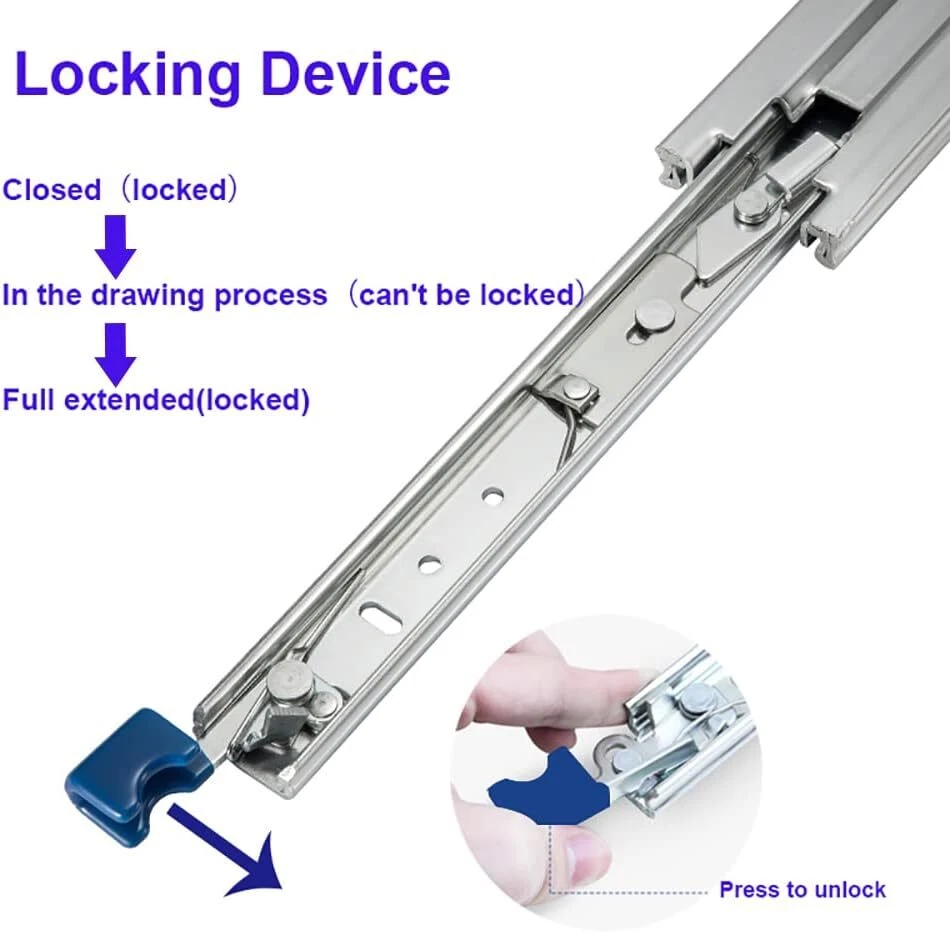 Locking Device

Closed（locked）

In the drawing process（can't be locked）

Full extended(locked)

Press to unlock