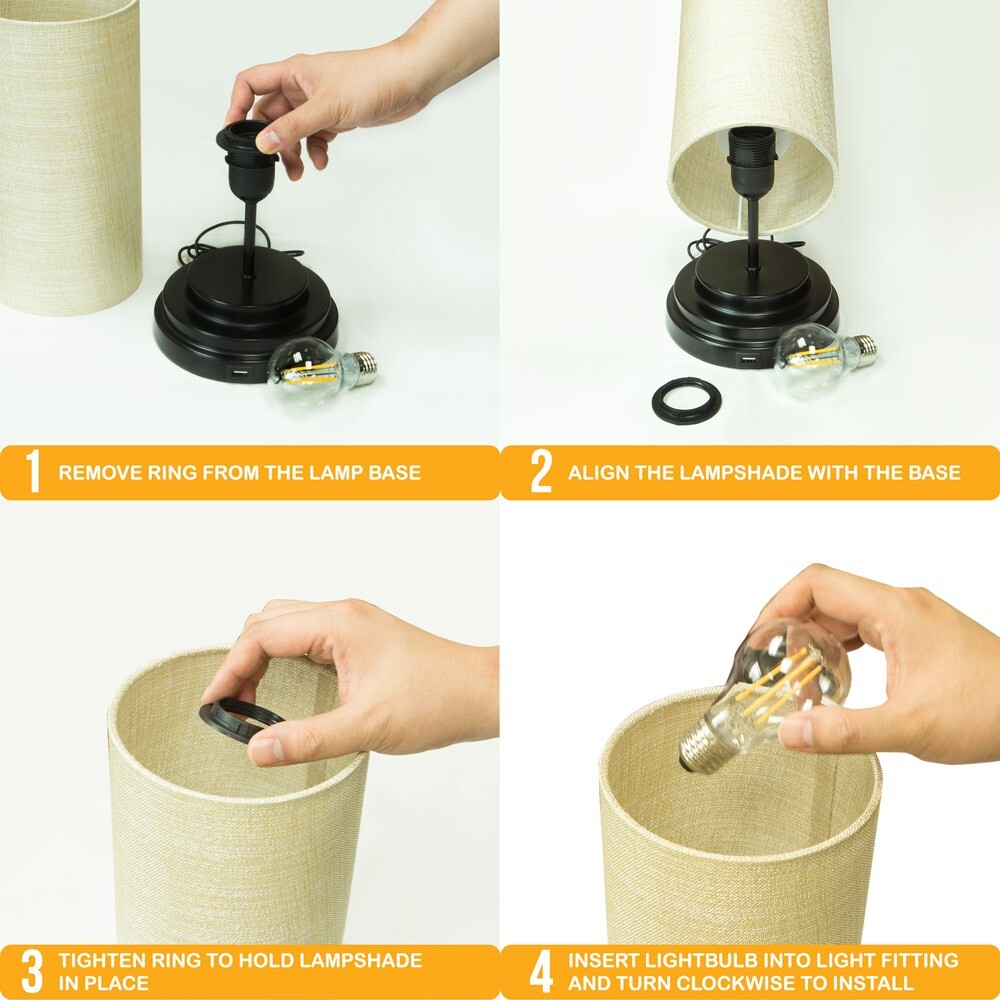 1 REMOVE RING FROM THE LAMP BASE

2 ALIGN THE LAMPSHADE WITH THE BASE

3 TIGHTEN RING TO HOLD LAMPSHADE IN PLACE

4 INSERT LIGHTBULB INTO LIGHT FITTING AND TURN CLOCKWISE TO INSTALL