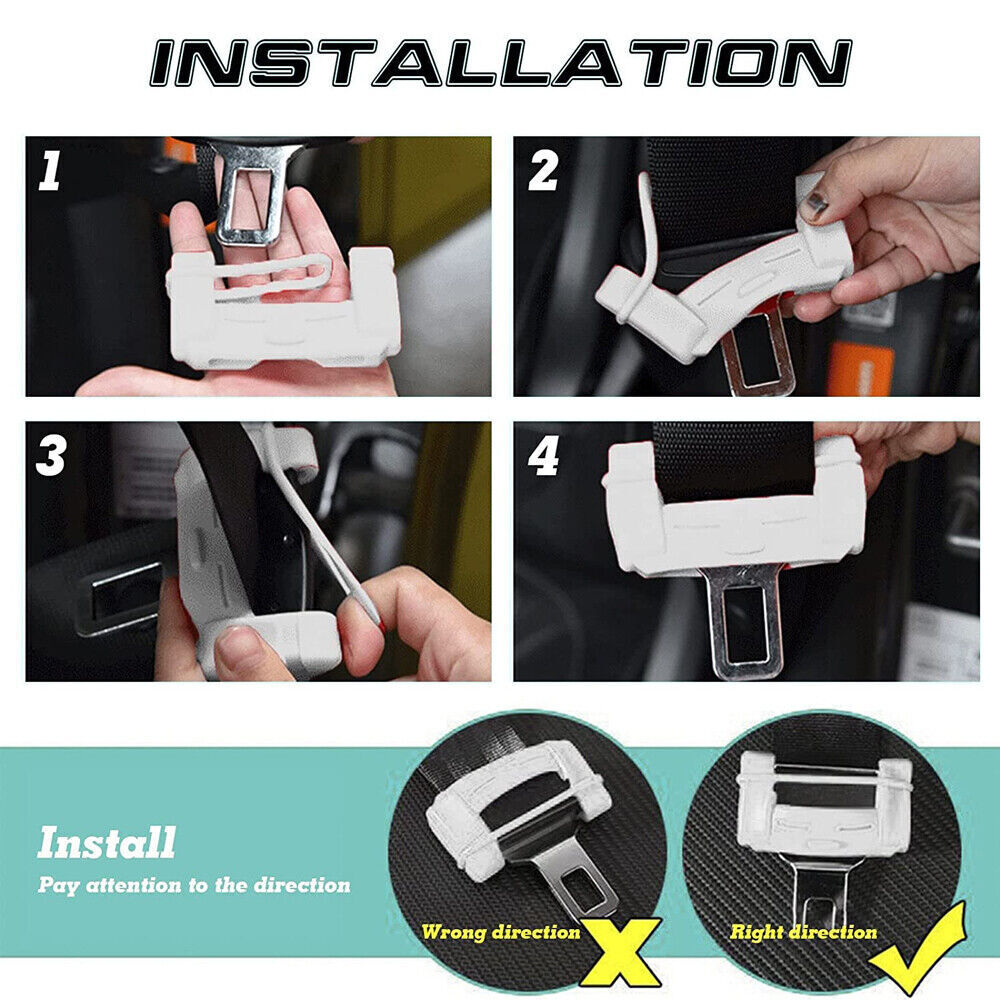 INSTALLATION

1

2

3

4

Install

Pay attention to the direction

Wrong direction X

Right direction ✓