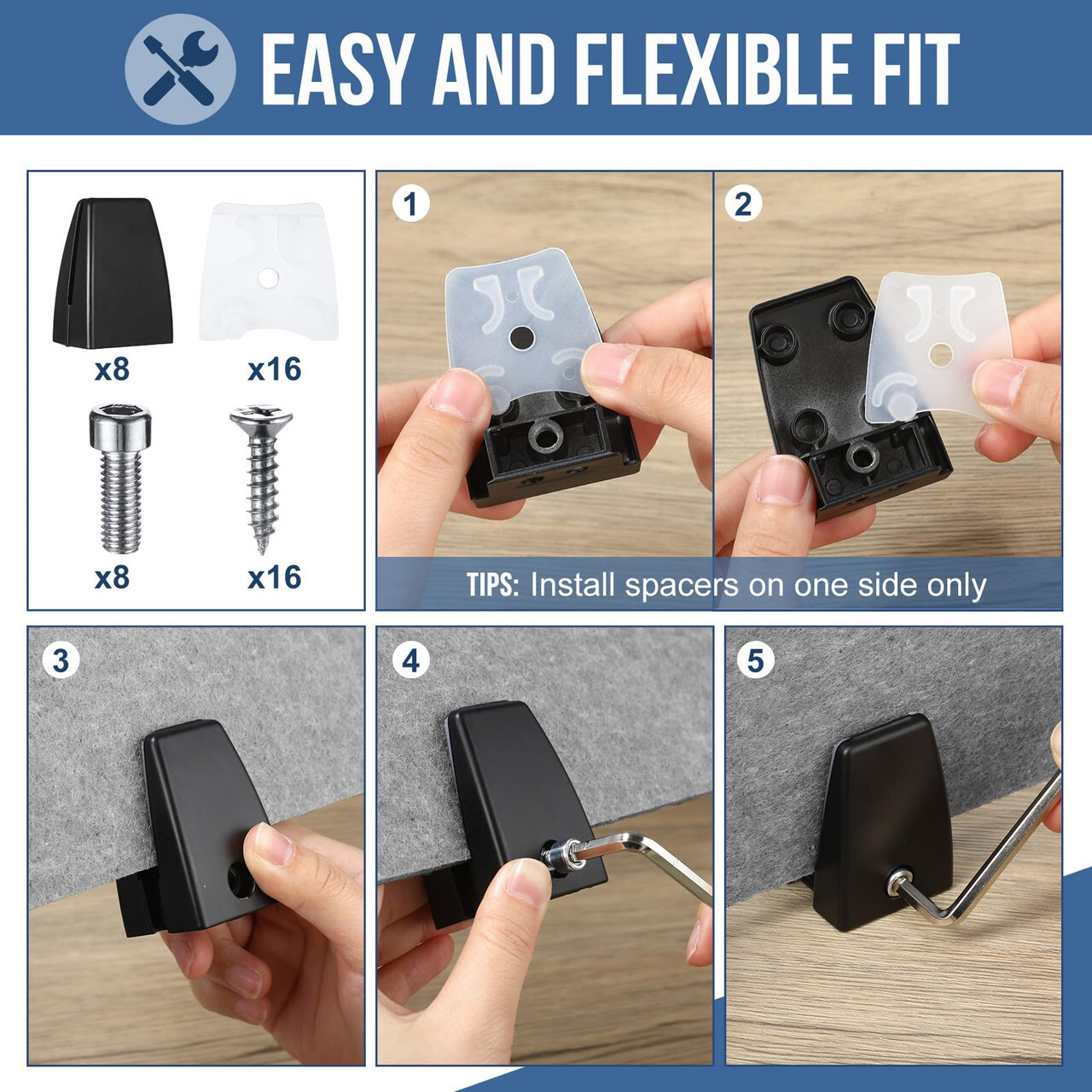 EASY AND FLEXIBLE FIT

x8

x16

x8

x16

1

2

TIPS: Install spacers on one side only

3

4

5