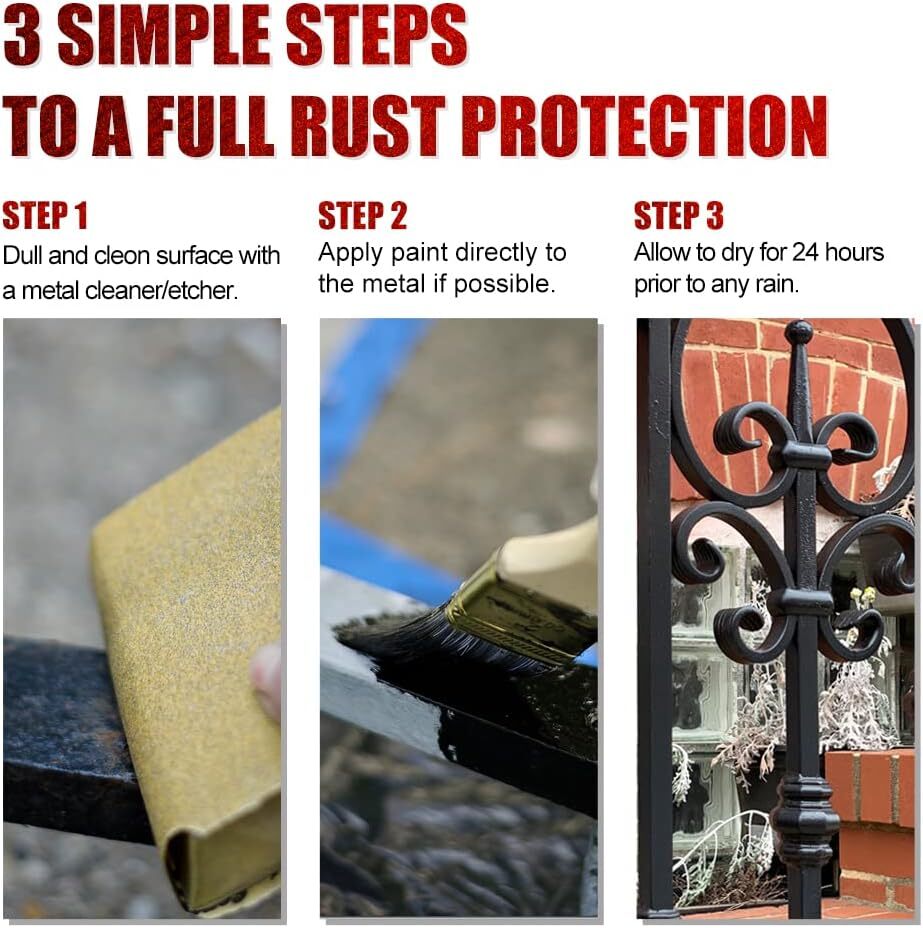 3 SIMPLE STEPS
TO A FULL RUST PROTECTION

STEP 1
Dull and cleon surface with a metal cleaner/etcher.

STEP 2
Apply paint directly to the metal if possible.

STEP 3
Allow to dry for 24 hours prior to any rain.