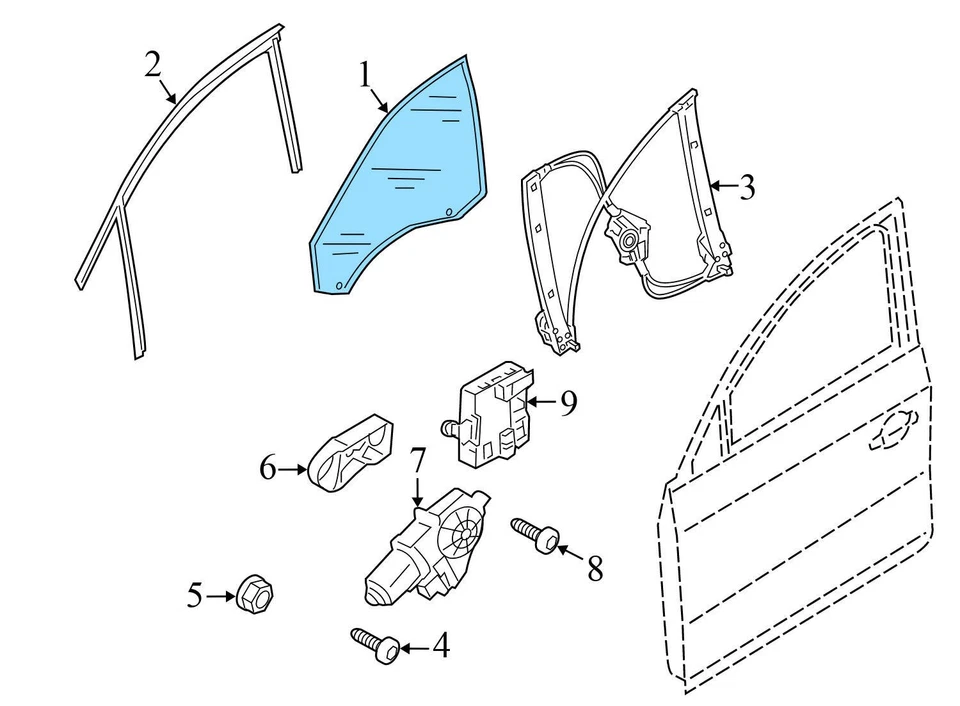 2
1
3
9
6
7
8
5
4