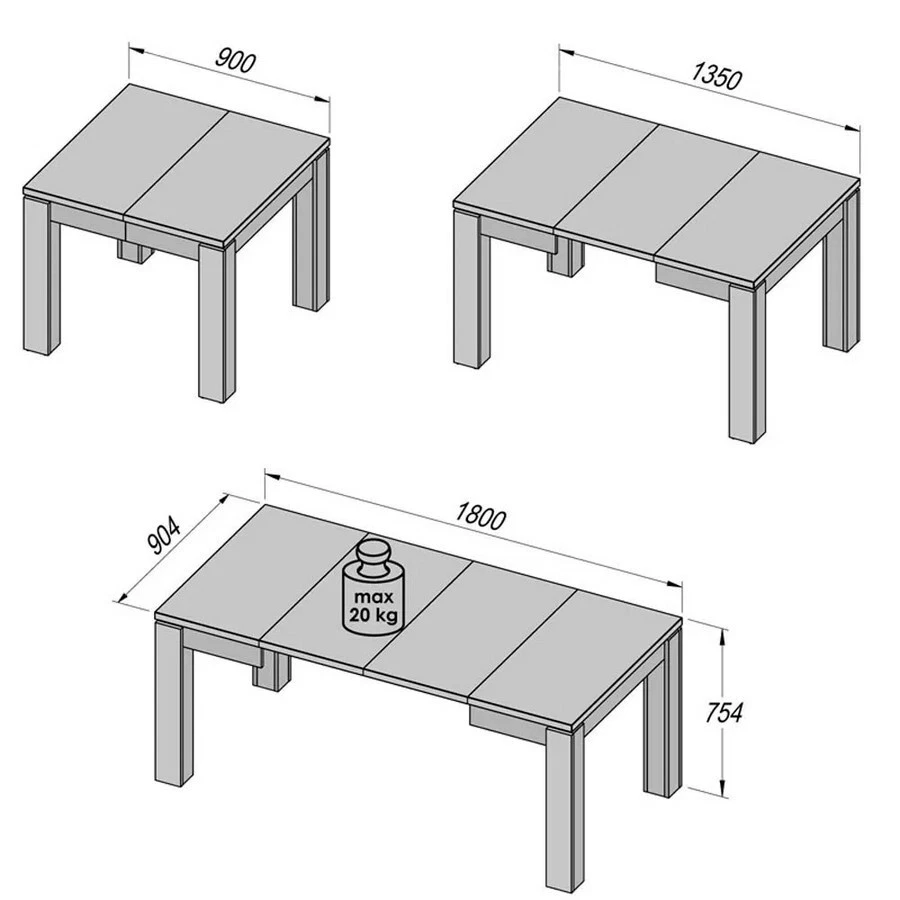 900

1350

904

1800

max
20 kg

754