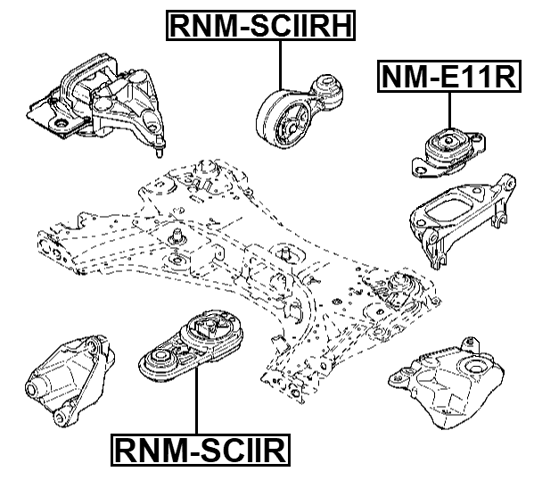 RNM-SCIIRH

NM-E11R

RNM-SCIIR