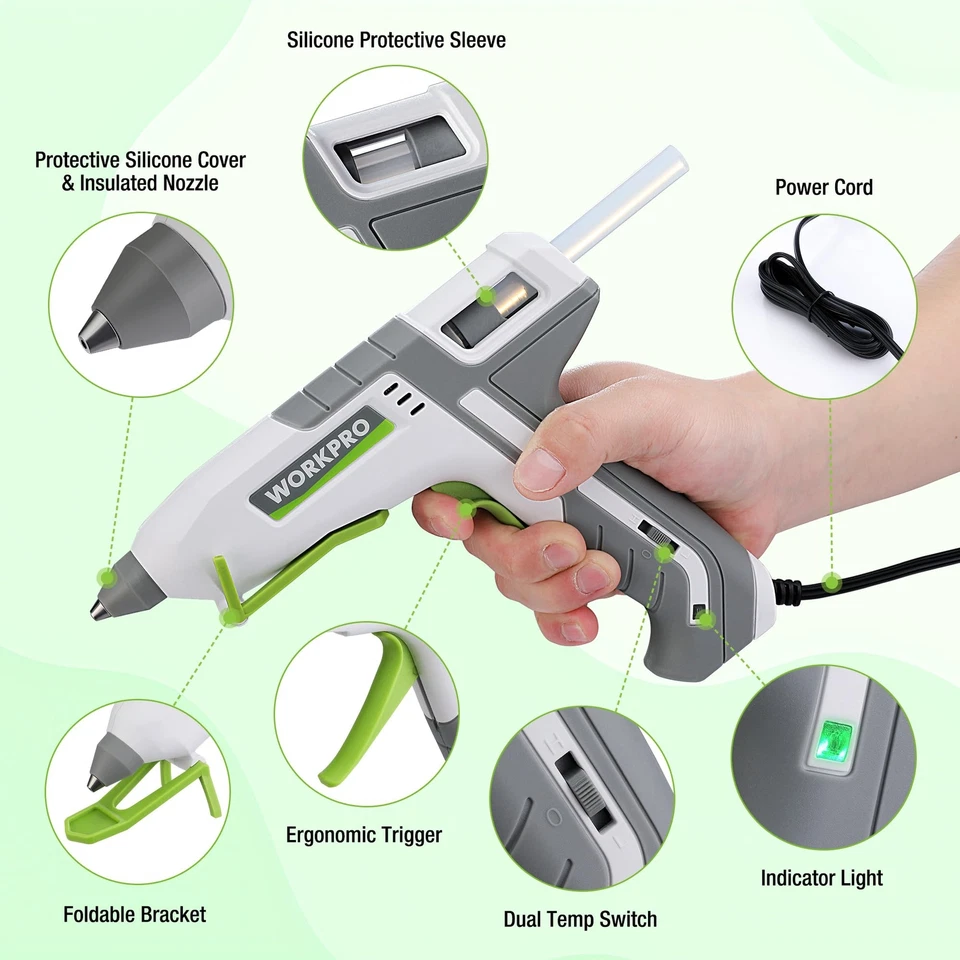 Silicone Protective Sleeve

Protective Silicone Cover & Insulated Nozzle

Power Cord

WORKPRO

Foldable Bracket

Ergonomic Trigger

Dual Temp Switch

Indicator Light