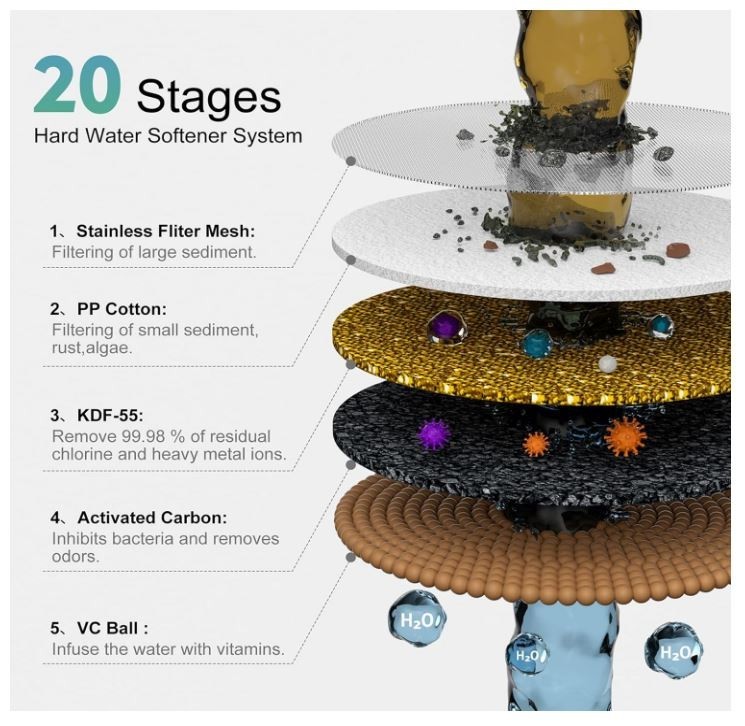 20 Stages
Hard Water Softener System

1、Stainless Fliter Mesh:
Filtering of large sediment.

2、PP Cotton:
Filtering of small sediment, rust,algae.

3、KDF-55:
Remove 99.98 % of residual chlorine and heavy metal ions.

4、Activated Carbon:
Inhibits bacteria and removes odors.

5、VC Ball :
Infuse the water with vitamins.

$H_2O$

$H_2O$

$H_2O$