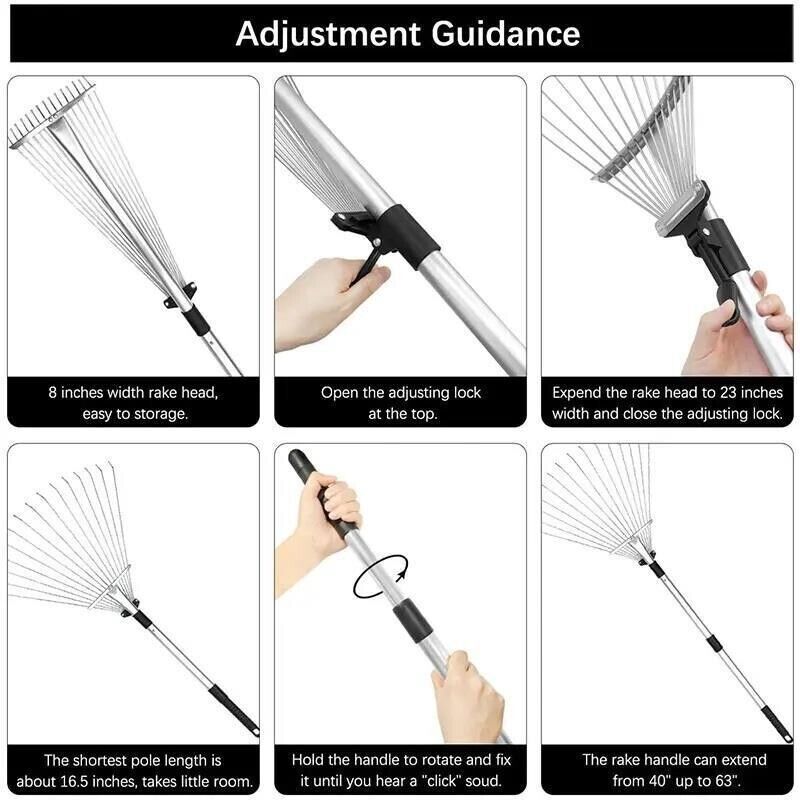 Adjustment Guidance

8 inches width rake head, easy to storage.

Open the adjusting lock at the top.

Expend the rake head to 23 inches width and close the adjusting lock.

The shortest pole length is about 16.5 inches, takes little room.

Hold the handle to rotate and fix it until you hear a "click" soud.

The rake handle can extend from 40" up to 63".