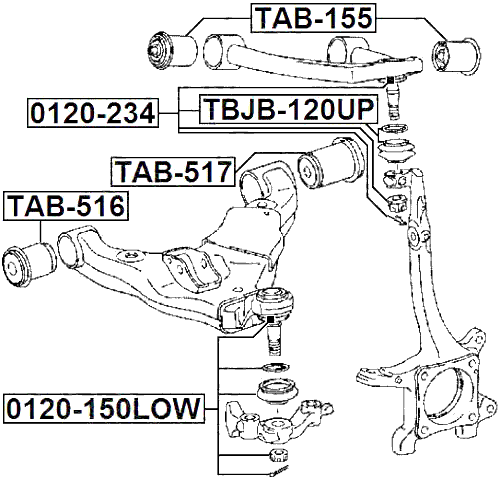 TAB-155

0120-234

TBJB-120UP

TAB-517

TAB-516

0120-150LOW