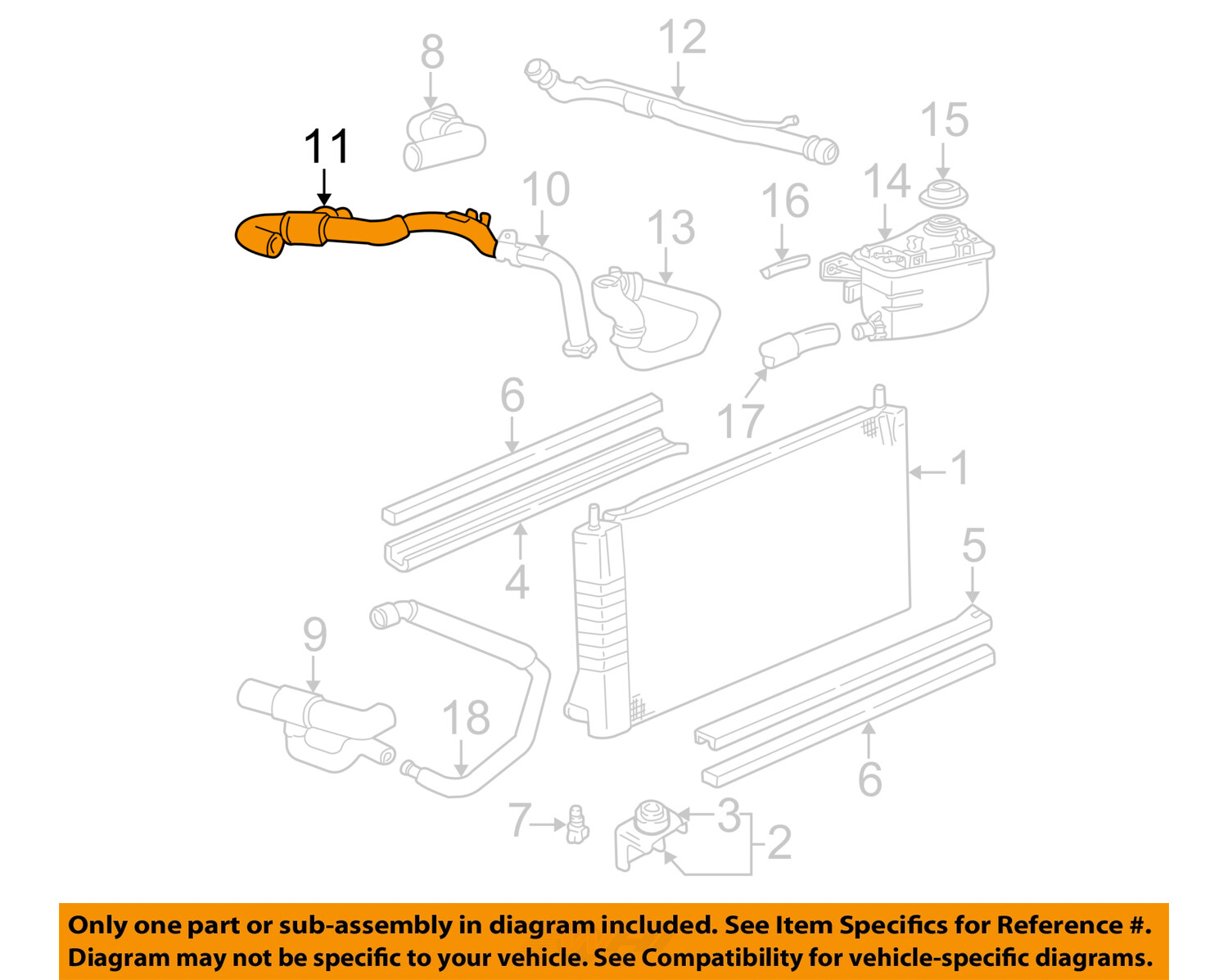 8
12
11
10
13
16
14
15
6
17
1
4
5
9
18
6
7
3
2

Only one part or sub-assembly in diagram included. See Item Specifics for Reference #.
Diagram may not be specific to your vehicle. See Compatibility for vehicle-specific diagrams.