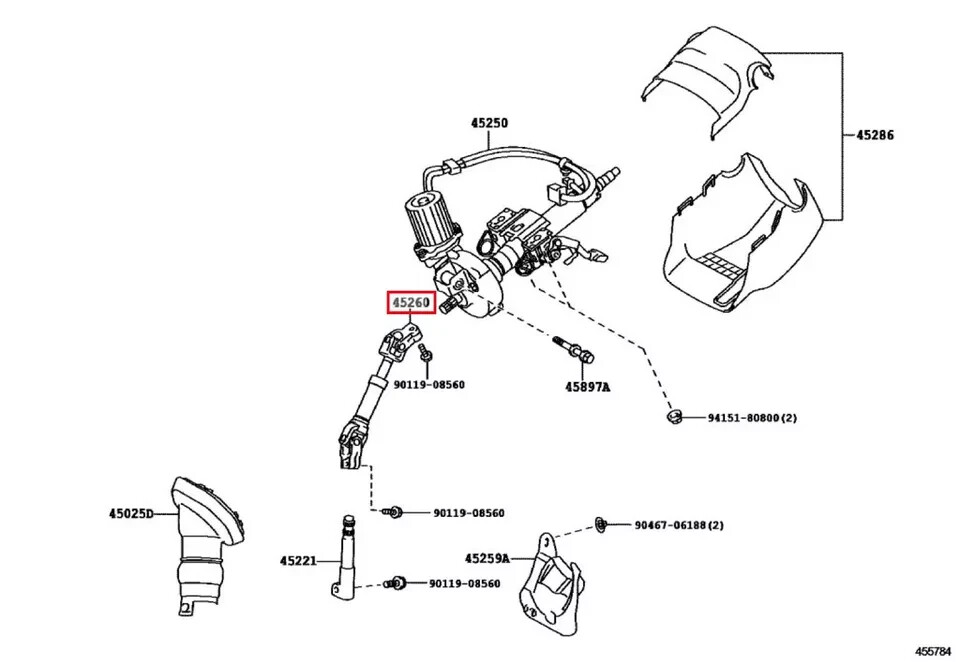 45250
45286
45260
90119-08560
45897A
94151-80800(2)
45025D
90119-08560
90467-06188(2)
45221
45259A
90119-08560
455784