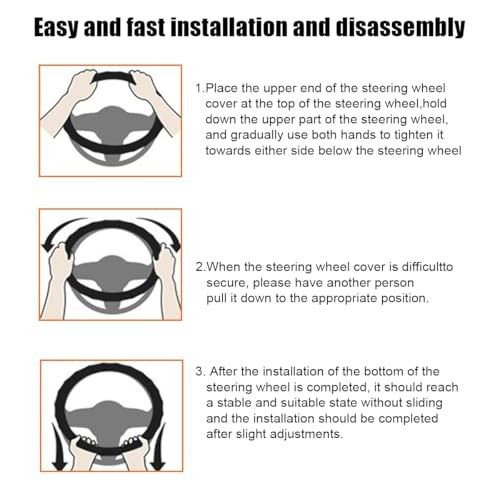 Easy and fast installation and disassembly

1.Place the upper end of the steering wheel cover at the top of the steering wheel,hold down the upper part of the steering wheel, and gradually use both hands to tighten it towards either side below the steering wheel

2.When the steering wheel cover is difficultto secure, please have another person pull it down to the appropriate position.

3. After the installation of the bottom of the steering wheel is completed, it should reach a stable and suitable state without sliding and the installation should be completed after slight adjustments.