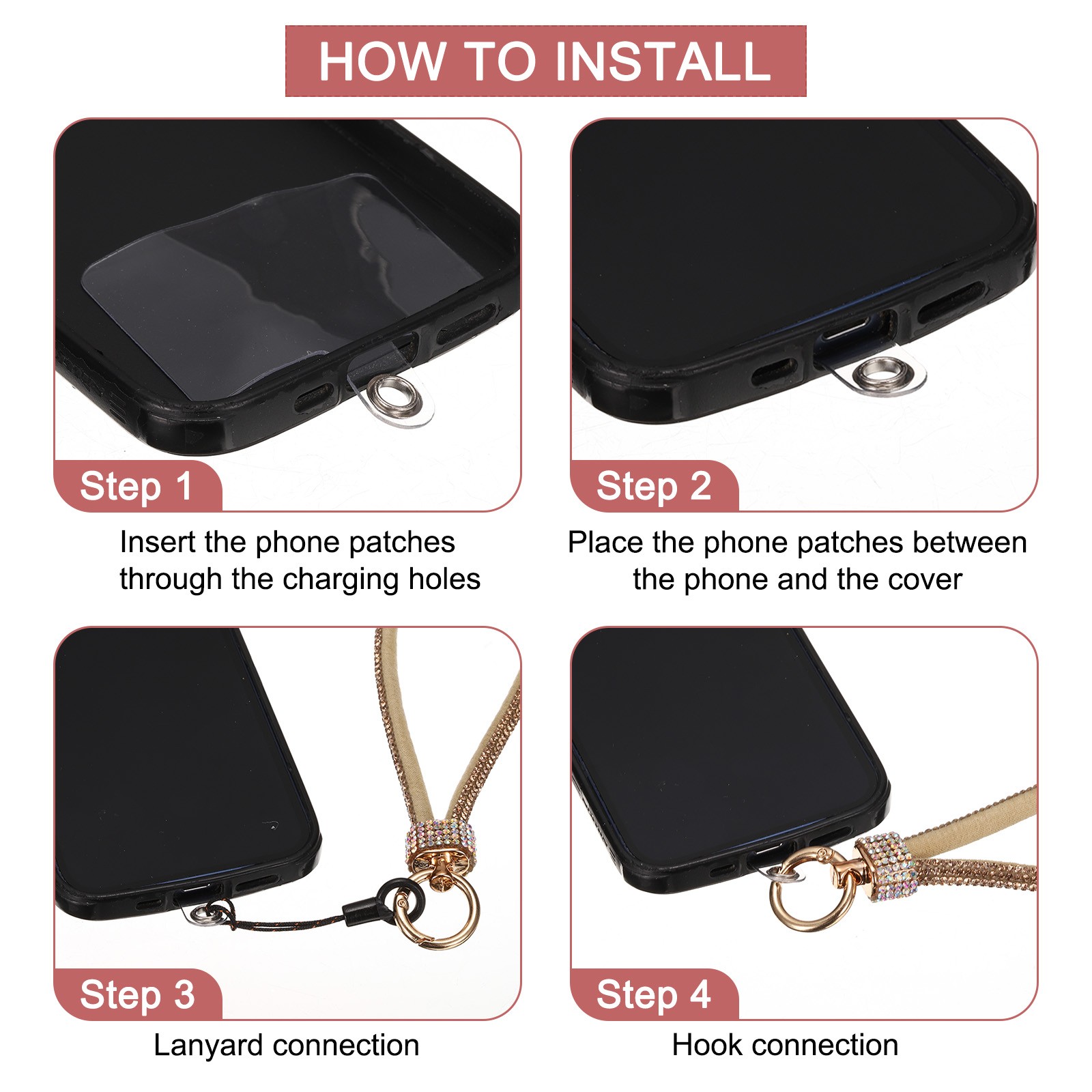 HOW TO INSTALL

Step 1

Insert the phone patches through the charging holes

Step 2

Place the phone patches between the phone and the cover

Step 3

Lanyard connection

Step 4

Hook connection