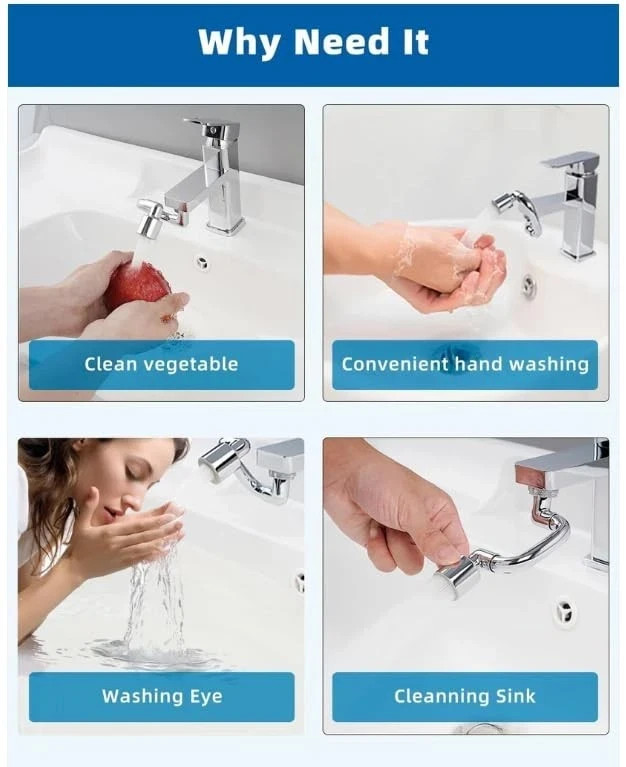 Why Need It

Clean vegetable

Convenient hand washing

Washing Eye

Cleanning Sink