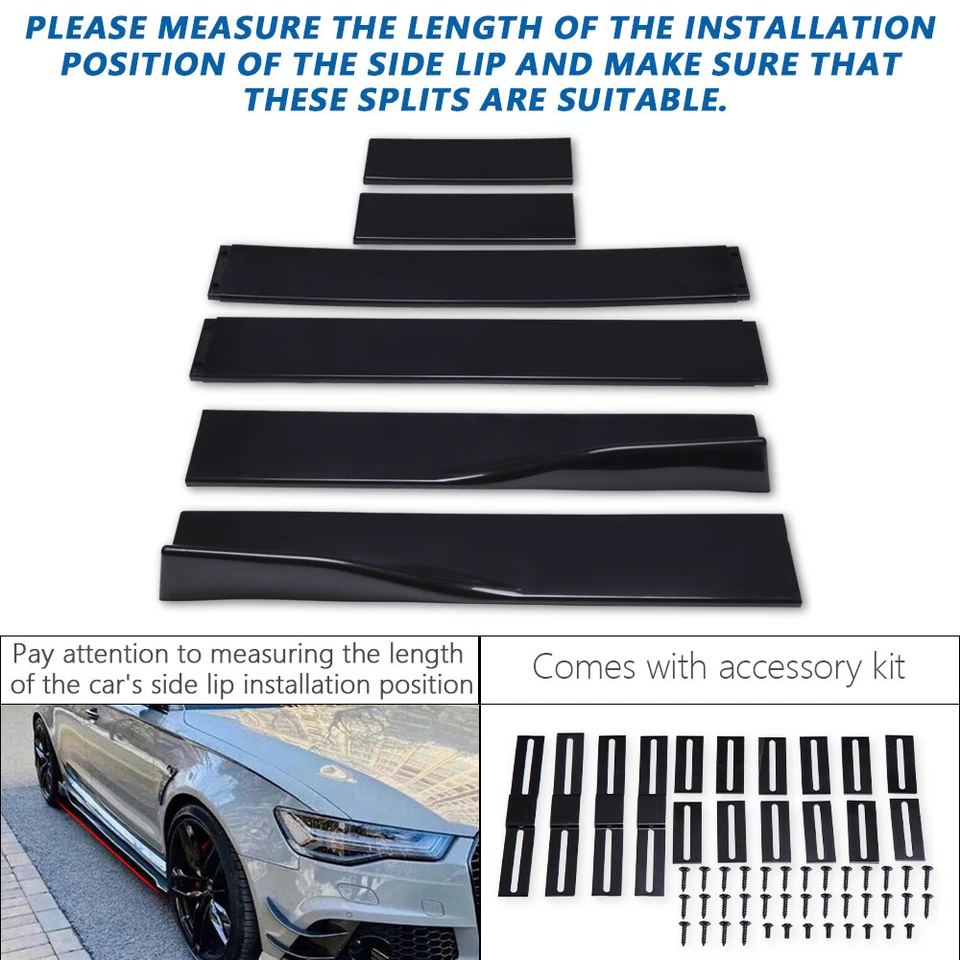 PLEASE MEASURE THE LENGTH OF THE INSTALLATION POSITION OF THE SIDE LIP AND MAKE SURE THAT THESE SPLITS ARE SUITABLE.

Pay attention to measuring the length of the car's side lip installation position

Comes with accessory kit