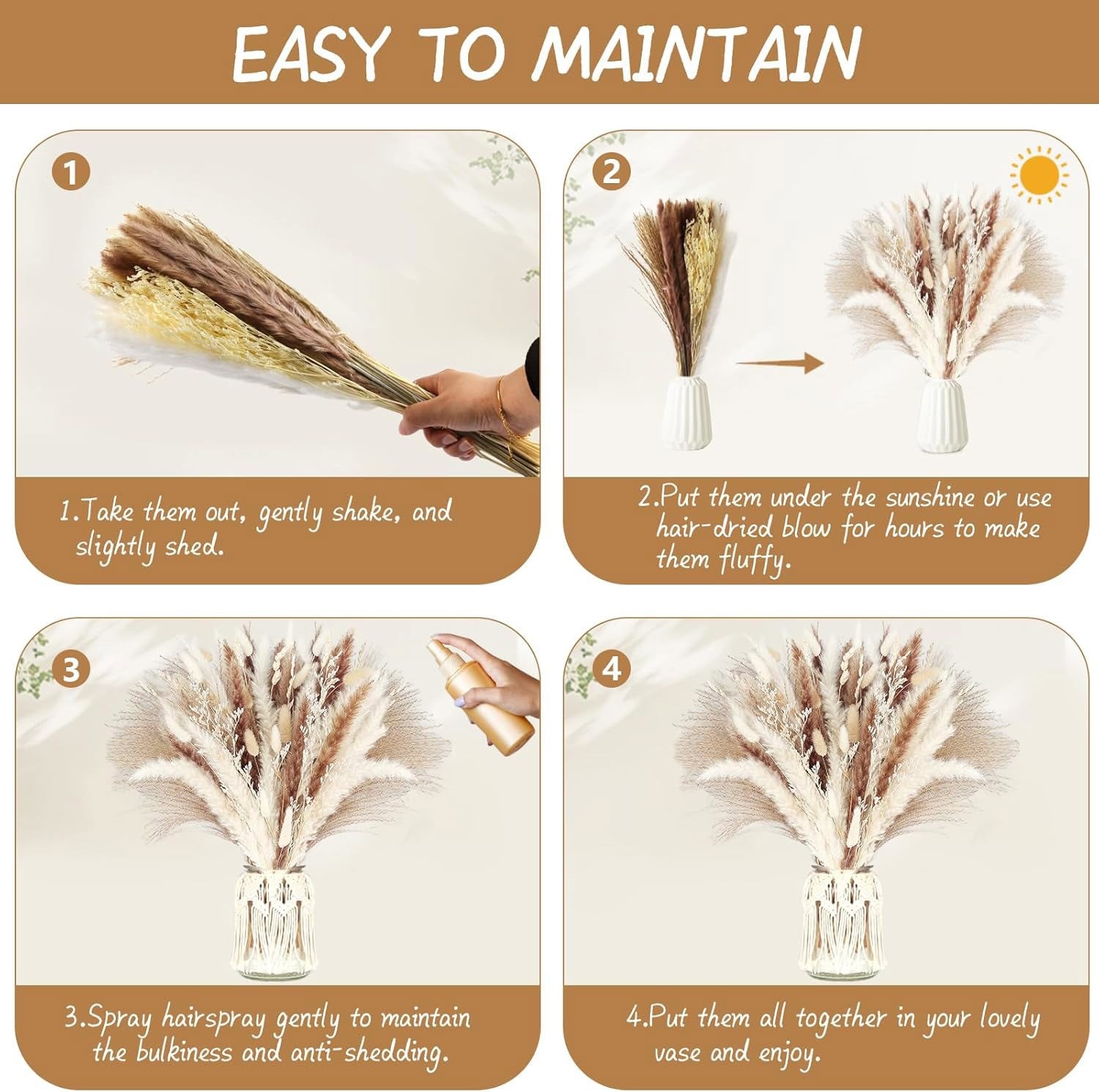 EASY TO MAINTAIN

1

1.Take them out, gently shake, and slightly shed.

2

2.Put them under the sunshine or use hair-dried blow for hours to make them fluffy.

3

3.Spray hairspray gently to maintain the bulkiness and anti-shedding.

4

4.Put them all together in your lovely vase and enjoy.