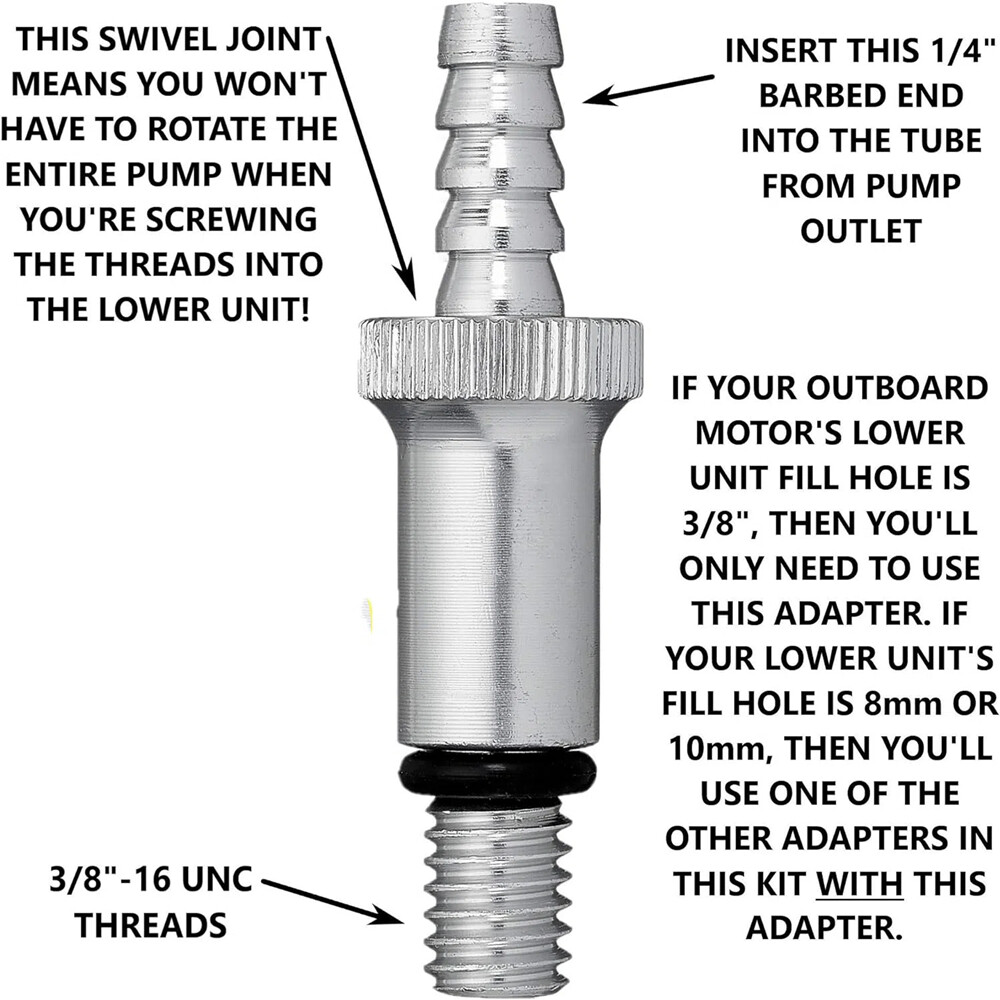 THIS SWIVEL JOINT MEANS YOU WON'T HAVE TO ROTATE THE ENTIRE PUMP WHEN YOU'RE SCREWING THE THREADS INTO THE LOWER UNIT!

INSERT THIS 1/4" BARBED END INTO THE TUBE FROM PUMP OUTLET

IF YOUR OUTBOARD MOTOR'S LOWER UNIT FILL HOLE IS 3/8", THEN YOU'LL ONLY NEED TO USE THIS ADAPTER. IF YOUR LOWER UNIT'S FILL HOLE IS 8mm OR 10mm, THEN YOU'LL USE ONE OF THE OTHER ADAPTERS IN THIS KIT WITH THIS ADAPTER.

3/8"-16 UNC THREADS