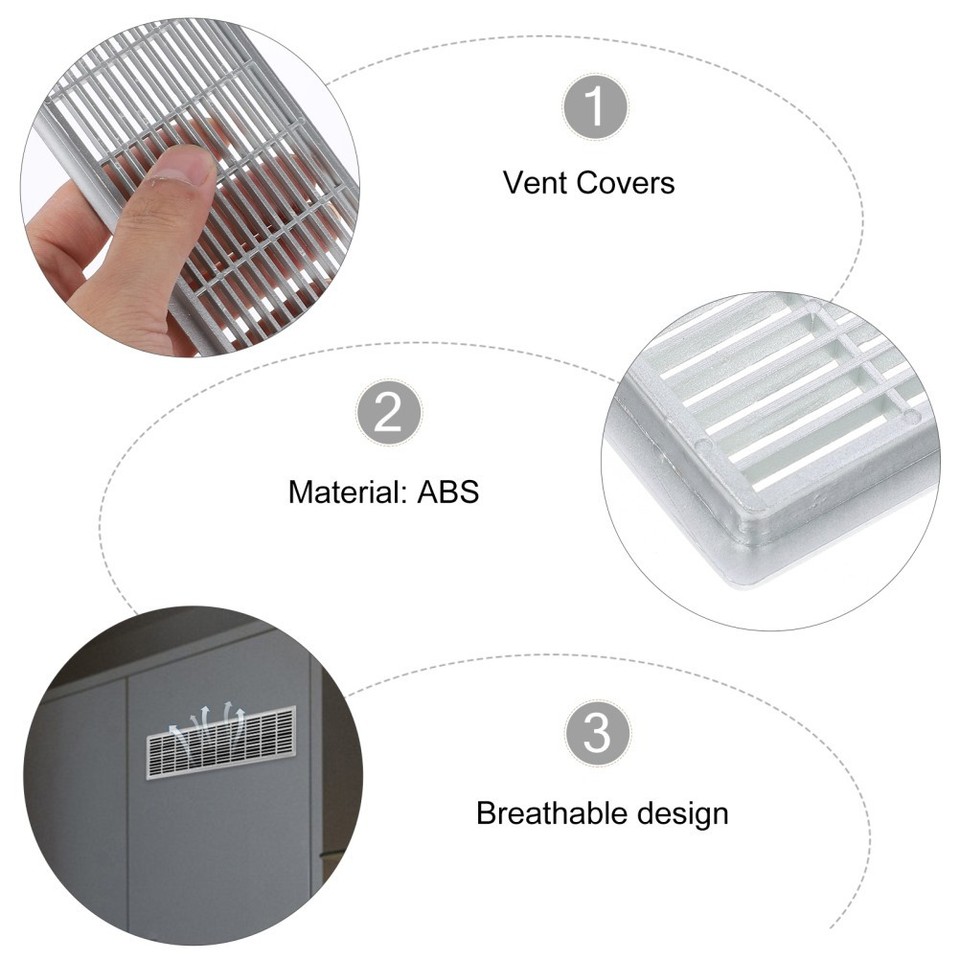 1

Vent Covers

2

Material: ABS

3

Breathable design