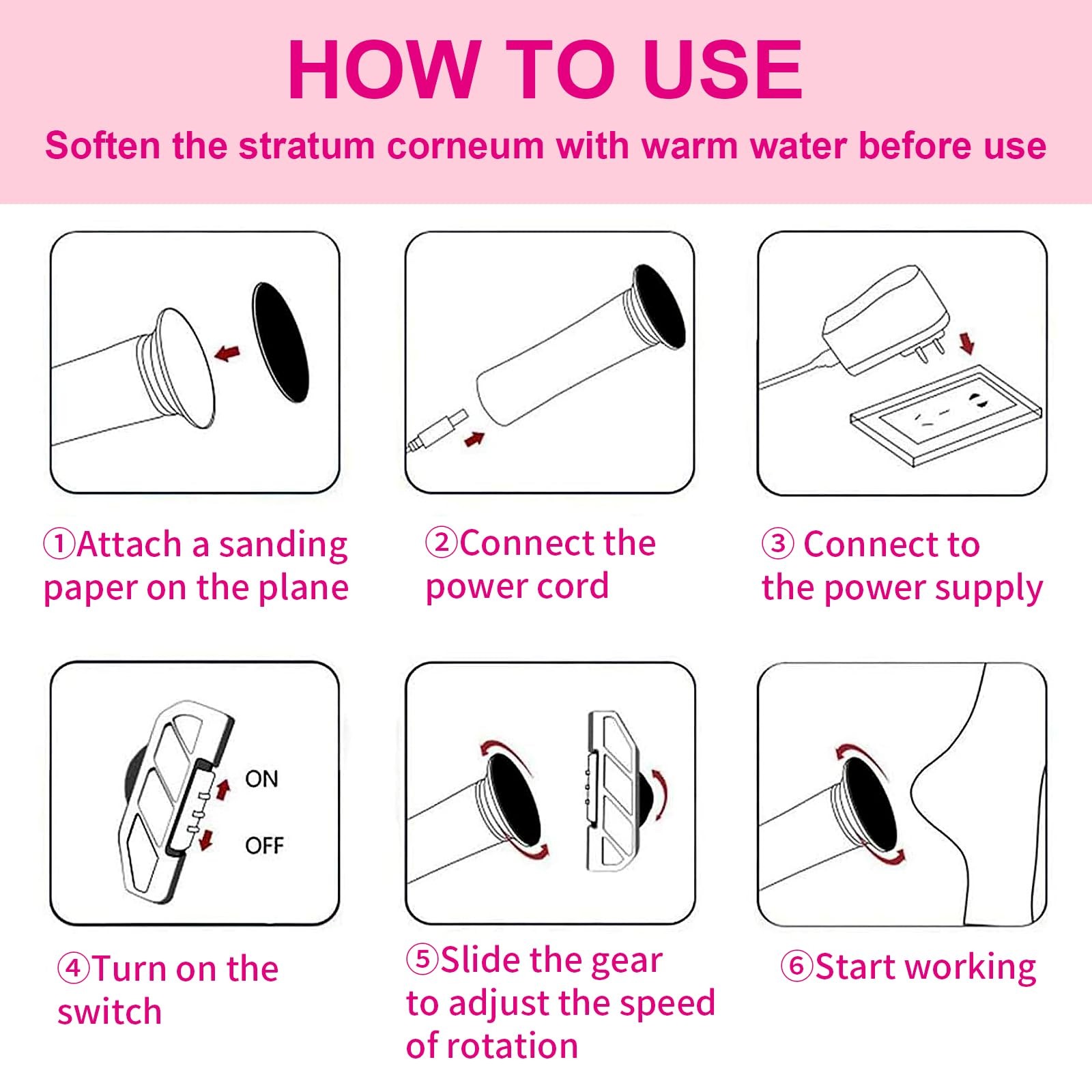 HOW TO USE

Soften the stratum corneum with warm water before use

①Attach a sanding paper on the plane

②Connect the power cord

③ Connect to the power supply

ON

OFF

④Turn on the switch

⑤Slide the gear to adjust the speed of rotation

⑥Start working