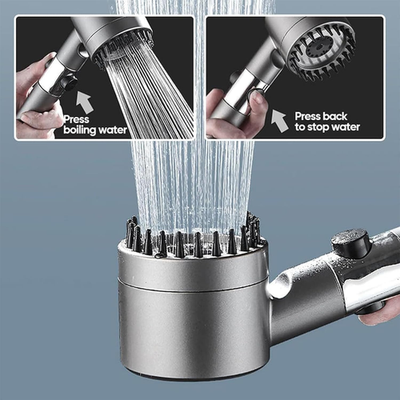 Press boiling water

Press back to stop water