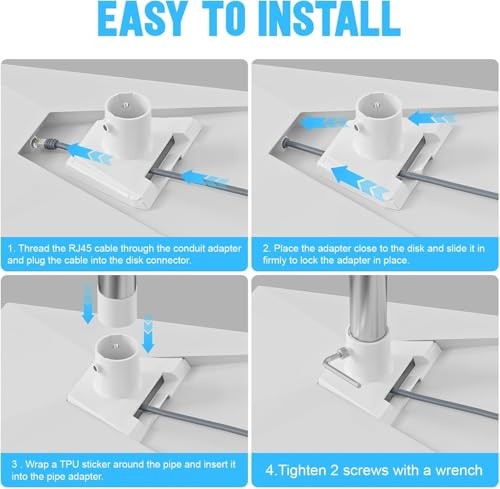 EASY TO INSTALL

1. Thread the RJ45 cable through the conduit adapter and plug the cable into the disk connector.

2. Place the adapter close to the disk and slide it in firmly to lock the adapter in place.

3 . Wrap a TPU sticker around the pipe and insert it into the pipe adapter.

4.Tighten 2 screws with a wrench