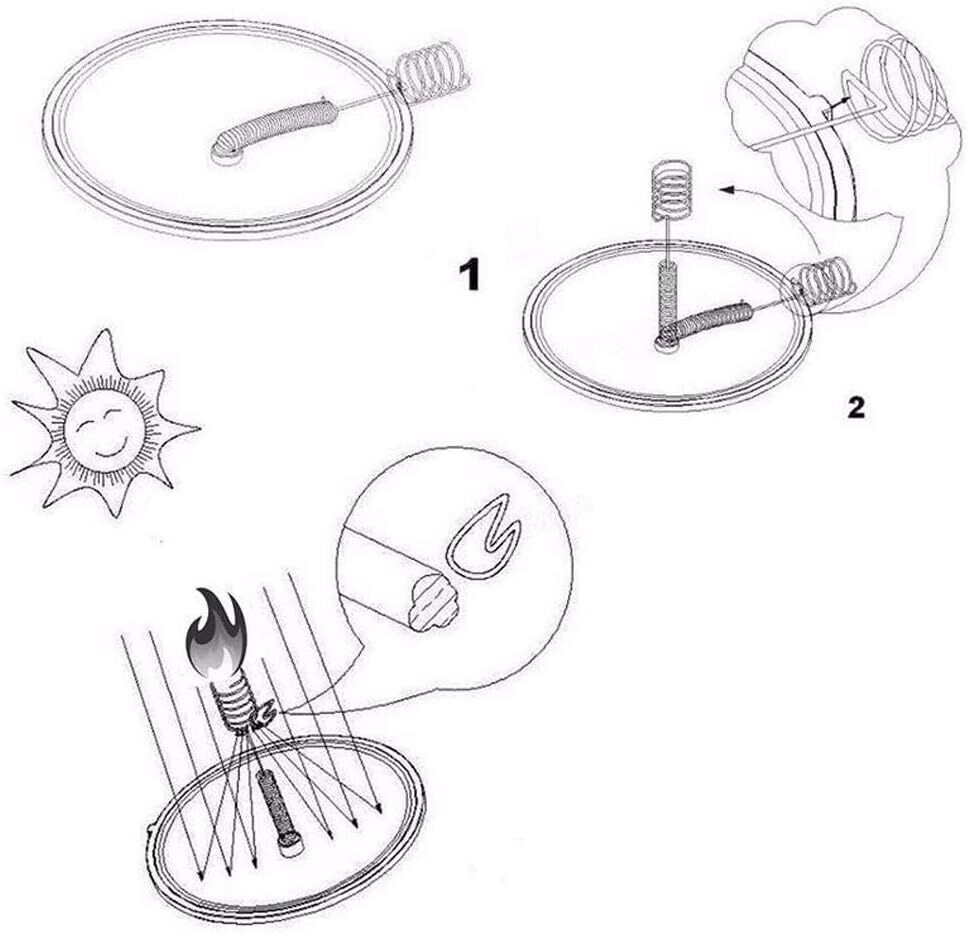 1

2