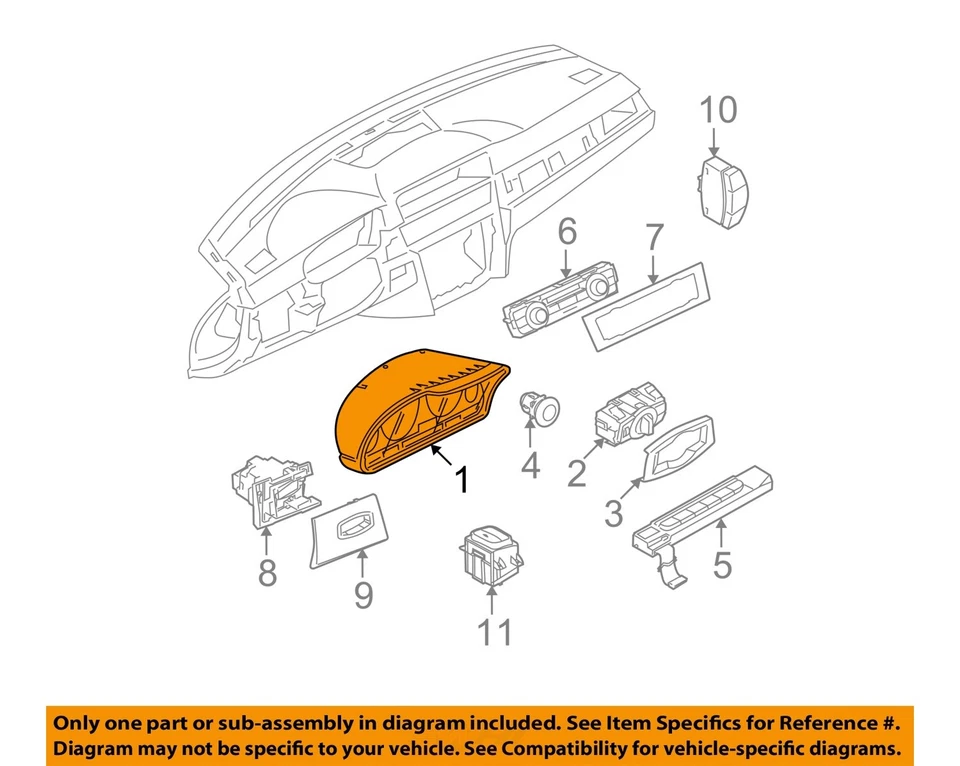 10

6

7

1

4

2

3

5

8

9

11

Only one part or sub-assembly in diagram included. See Item Specifics for Reference #. Diagram may not be specific to your vehicle. See Compatibility for vehicle-specific diagrams.