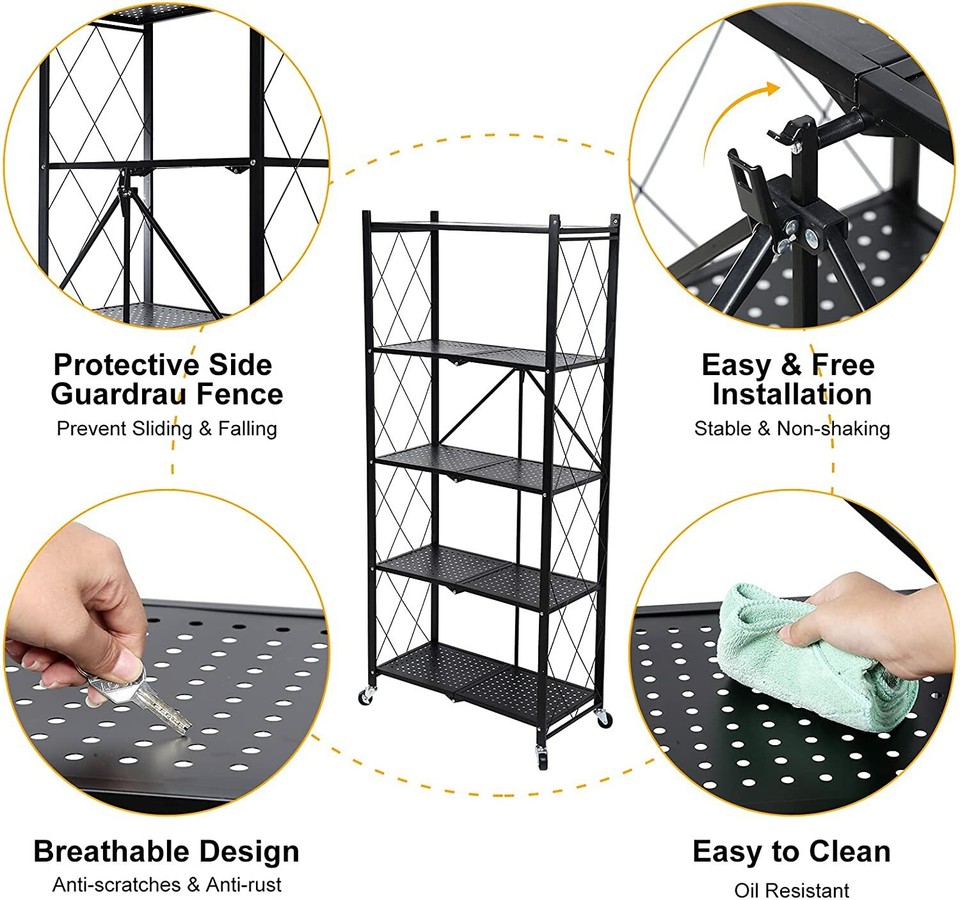 Protective Side Guardrau Fence
Prevent Sliding & Falling

Easy & Free Installation
Stable & Non-shaking

Breathable Design
Anti-scratches & Anti-rust

Easy to Clean
Oil Resistant