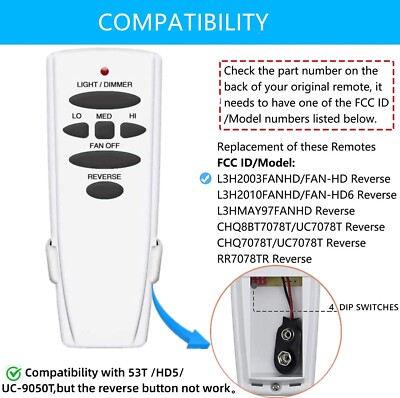 COMPATIBILITY

LIGHT / DIMMER

LO MED HI

FAN OFF

REVERSE

Check the part number on the back of your original remote, it needs to have one of the FCC ID /Model numbers listed below.

Replacement of these Remotes
FCC ID/Model:
L3H2003FANHD/FAN-HD Reverse
L3H2010FANHD/FAN-HD6 Reverse
L3HMAY97FANHD Reverse
CHQ8BT7078T/UC7078T Reverse
CHQ7078T/UC7078T Reverse
RR7078TR Reverse

4 DIP SWITCHES

Compatibility with 53T /HD5/ UC-9050T,but the reverse button not work。