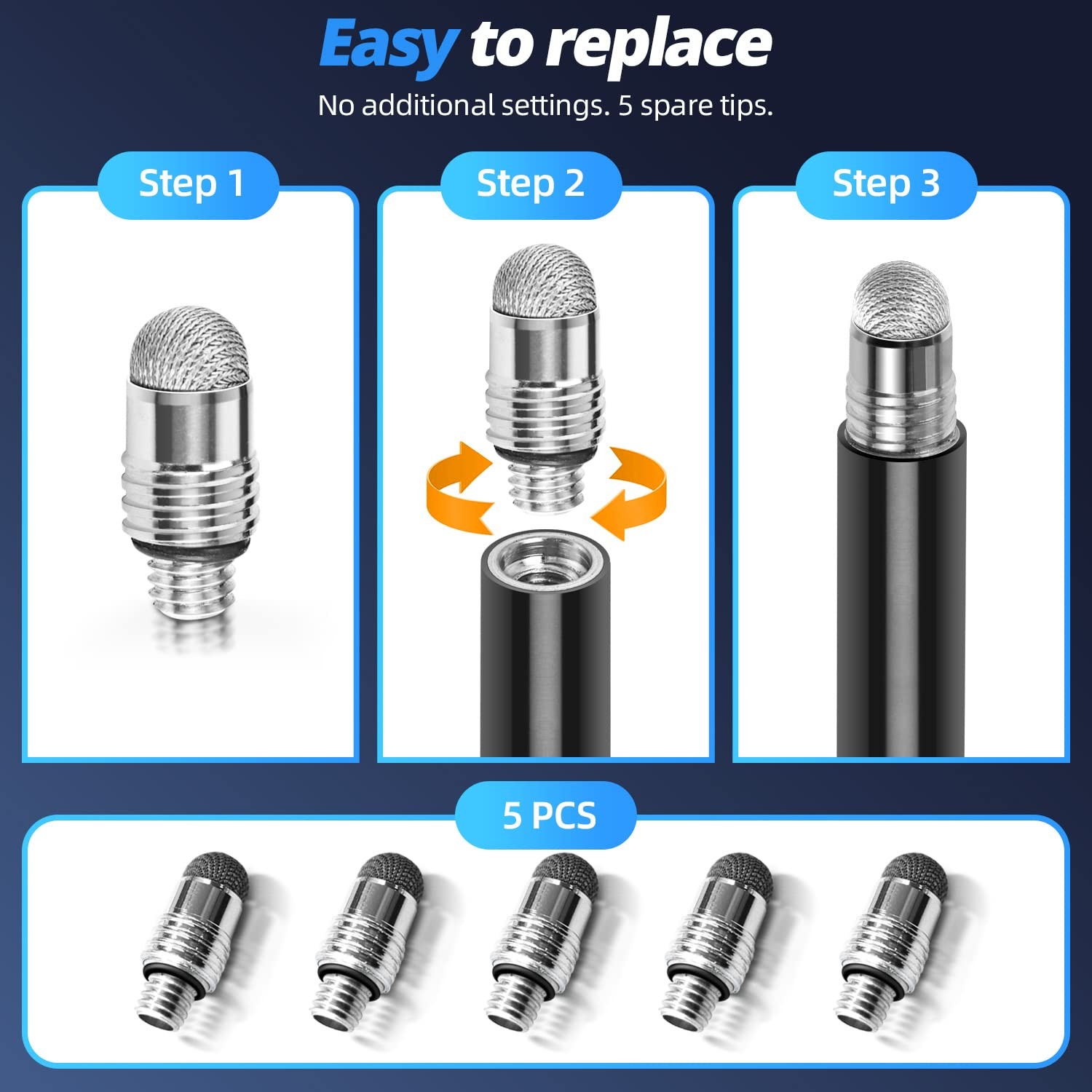 Easy to replace
No additional settings. 5 spare tips.

Step 1

Step 2

Step 3

5 PCS