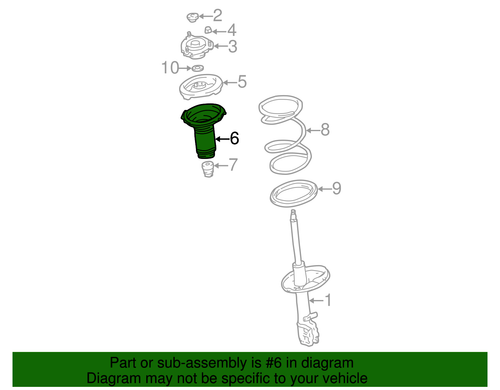 2
4
3
10
5
6
8
7
9
1

Part or sub-assembly is #6 in diagram
Diagram may not be specific to your vehicle